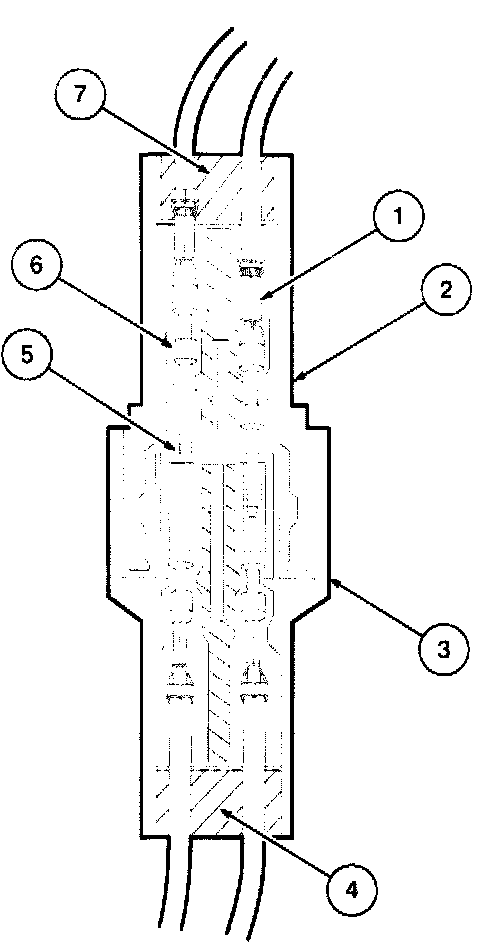 7
1
6
2
5
3
4