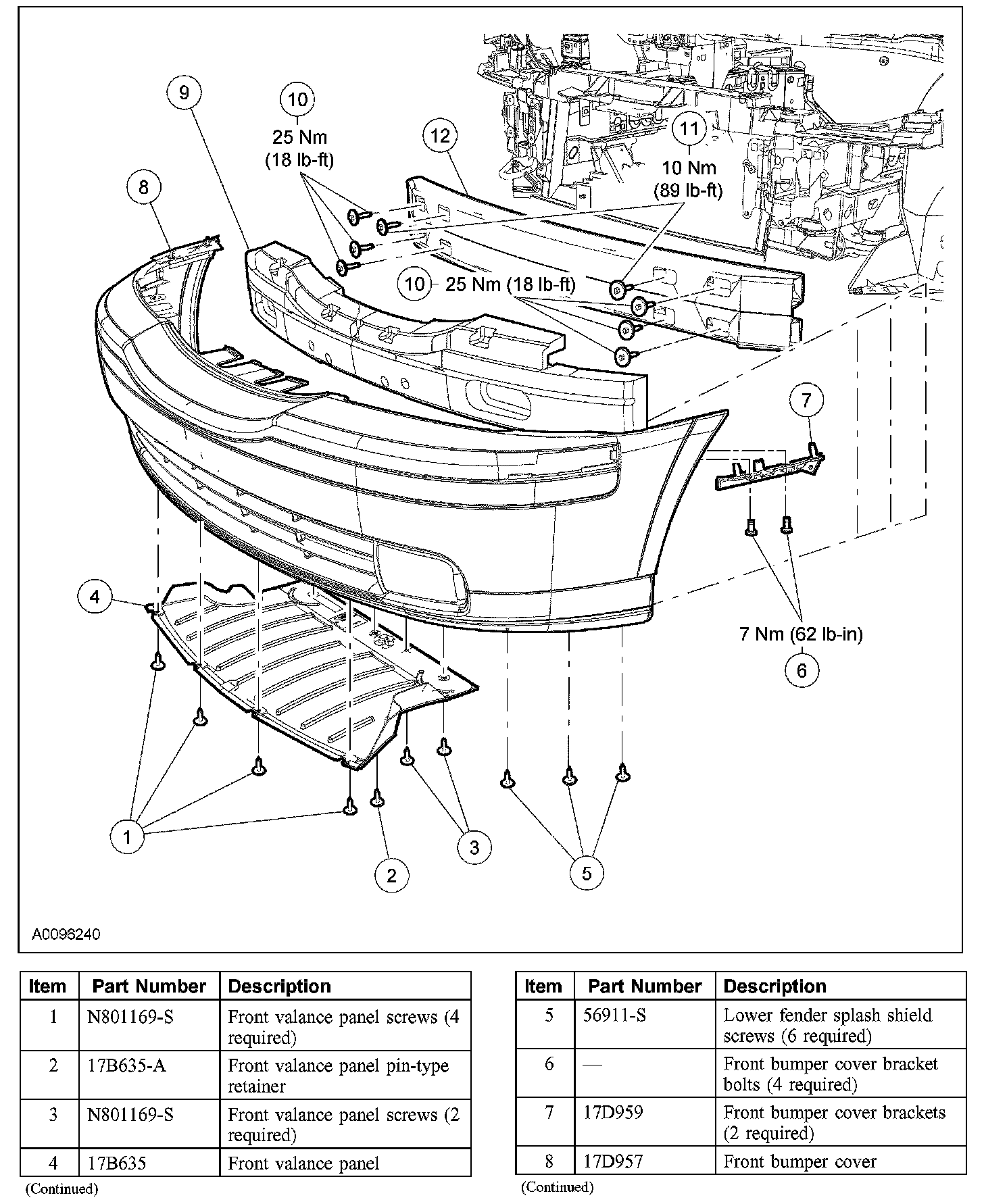 9
10
25 Nm
(18 lb-ft)
12
11
10 Nm
(89 lb-ft)
8
10 25 Nm (18 lb-ft)
7
4
7 Nm (62 lb-in)
6
1
2
3
5
A0096240

| Item | Part Number | Description |
|---|---|---|
| 1 | N801169-S | Front valance panel screws (4 required) |
| 2 | 17B635-A | Front valance panel pin-type retainer |
| 3 | N801169-S | Front valance panel screws (2 required) |
| 4 | 17B635 | Front valance panel |

(Continued)

| Item | Part Number | Description |
|---|---|---|
| 5 | 56911-S | Lower fender splash shield screws (6 required) |
| 6 | — | Front bumper cover bracket bolts (4 required) |
| 7 | 17D959 | Front bumper cover brackets (2 required) |
| 8 | 17D957 | Front bumper cover |

(Continued)