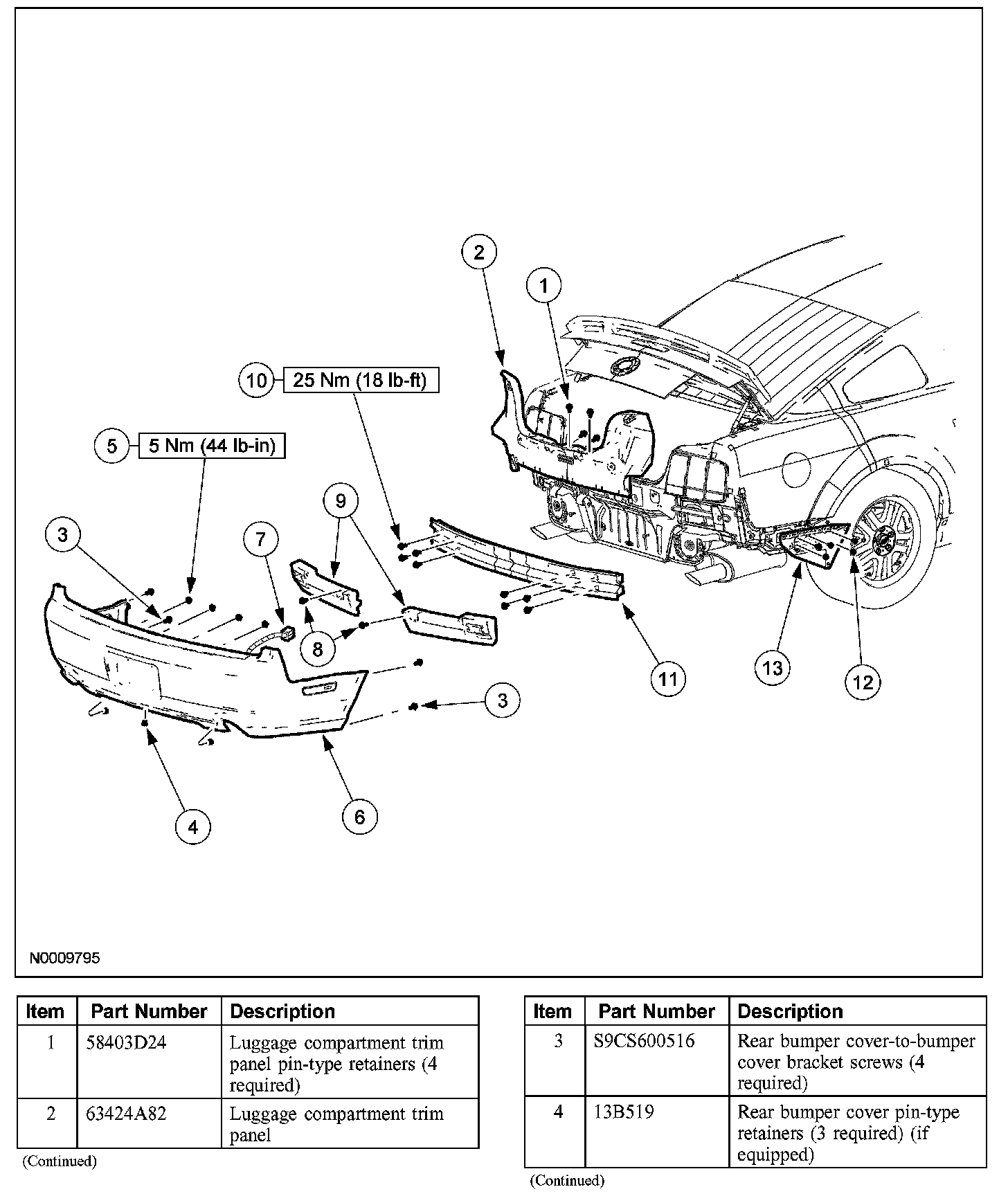 2
1
10 25 Nm (18 lb-ft)
5 5 Nm (44 lb-in)
9
3
7
8
11
13
12
3
4
6

N0009795

| Item | Part Number | Description |
|---|---|---|
| 1 | 58403D24 | Luggage compartment trim panel pin-type retainers (4 required) |
| 2 | 63424A82 | Luggage compartment trim panel |

(Continued)

| Item | Part Number | Description |
|---|---|---|
| 3 | S9CS600516 | Rear bumper cover-to-bumper cover bracket screws (4 required) |
| 4 | 13B519 | Rear bumper cover pin-type retainers (3 required) (if equipped) |

(Continued)