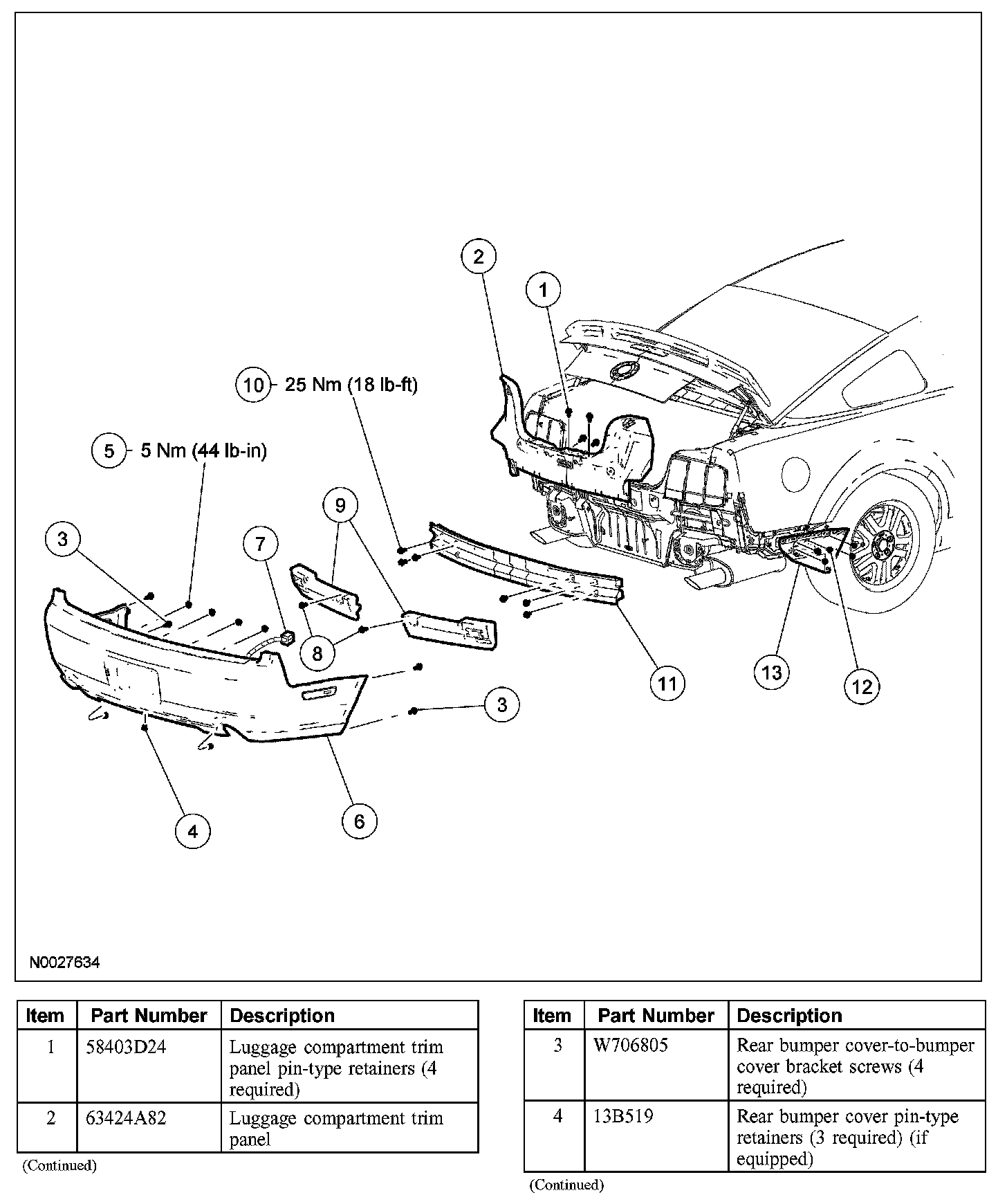 2
1
10 25 Nm (18 lb-ft)
5 5 Nm (44 lb-in)
9
3
7
8
11
13
12
3
4
6
N0027634

| Item | Part Number | Description |
|---|---|---|
| 1 | 58403D24 | Luggage compartment trim panel pin-type retainers (4 required) |
| 2 | 63424A82 | Luggage compartment trim panel |

(Continued)

| Item | Part Number | Description |
|---|---|---|
| 3 | W706805 | Rear bumper cover-to-bumper cover bracket screws (4 required) |
| 4 | 13B519 | Rear bumper cover pin-type retainers (3 required) (if equipped) |

(Continued)