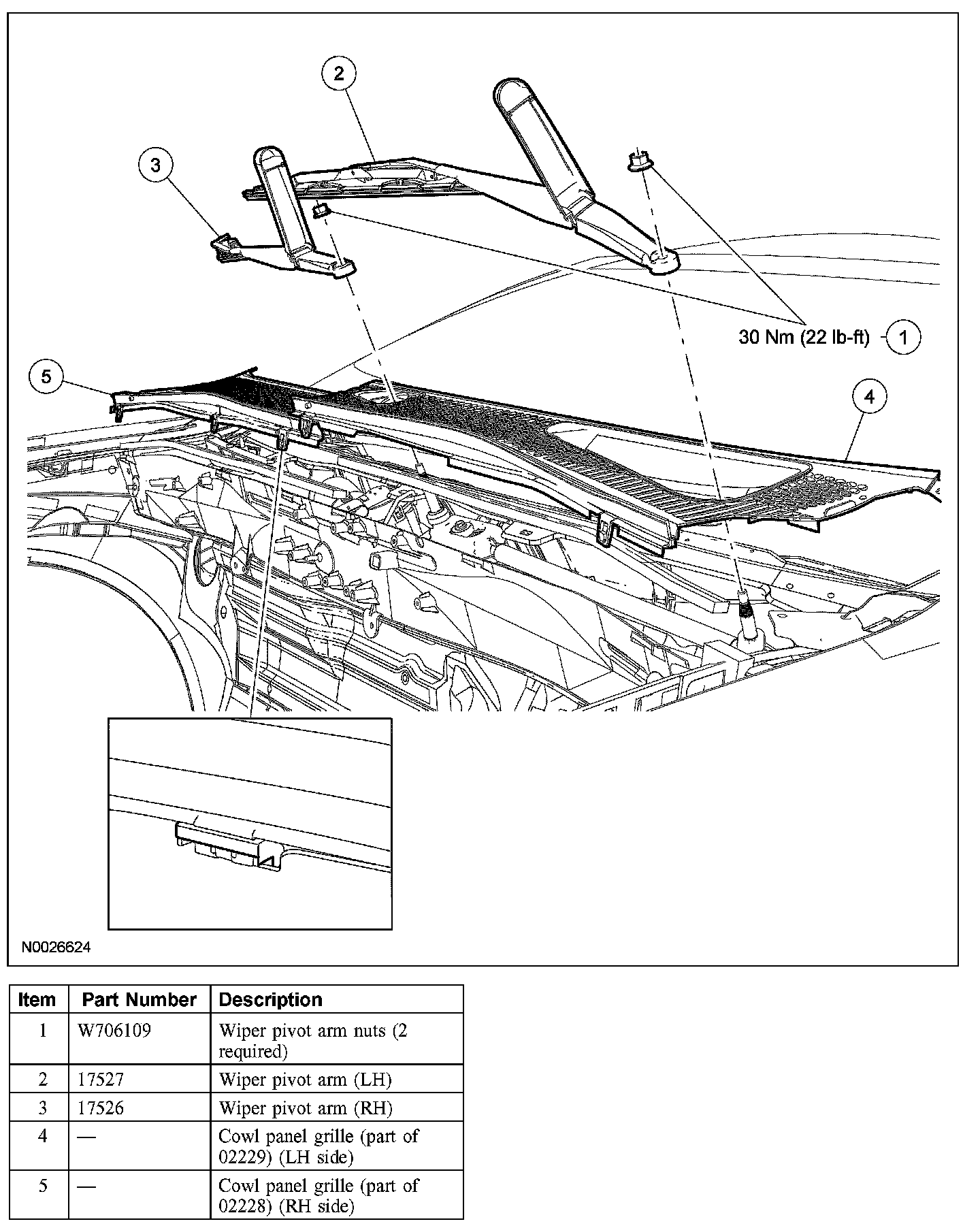 2

3

30 Nm (22 lb-ft) 1

5

4

N0026624

| Item | Part Number | Description |
|---|---|---|
| 1 | W706109 | Wiper pivot arm nuts (2 required) |
| 2 | 17527 | Wiper pivot arm (LH) |
| 3 | 17526 | Wiper pivot arm (RH) |
| 4 | — | Cowl panel grille (part of 02229) (LH side) |
| 5 | — | Cowl panel grille (part of 02228) (RH side) |