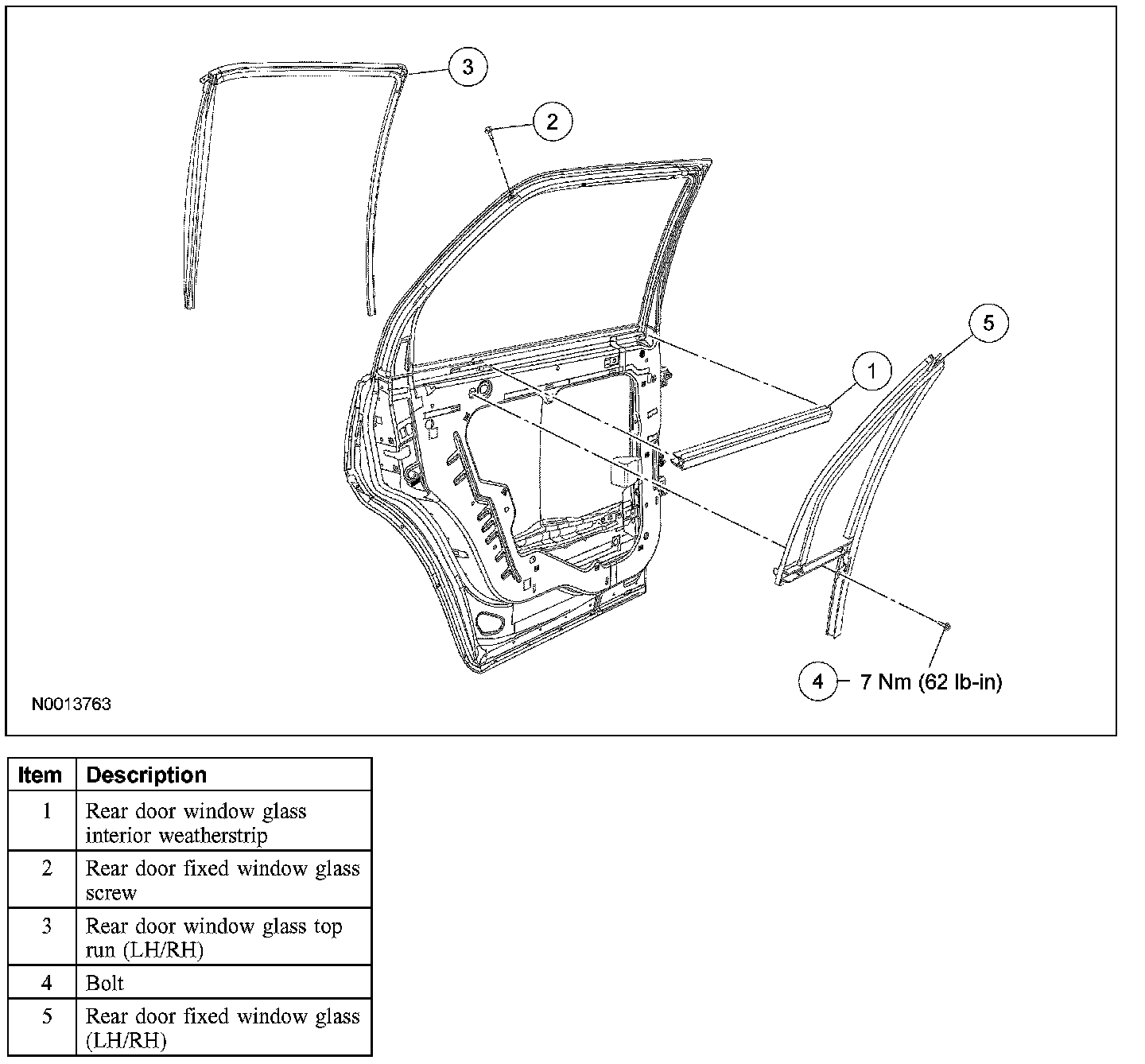 3
2
5
1
4 7 Nm (62 lb-in)
N0013763

| Item | Description |
|---|---|
| 1 | Rear door window glass interior weatherstrip |
| 2 | Rear door fixed window glass screw |
| 3 | Rear door window glass top run (LH/RH) |
| 4 | Bolt |
| 5 | Rear door fixed window glass (LH/RH) |