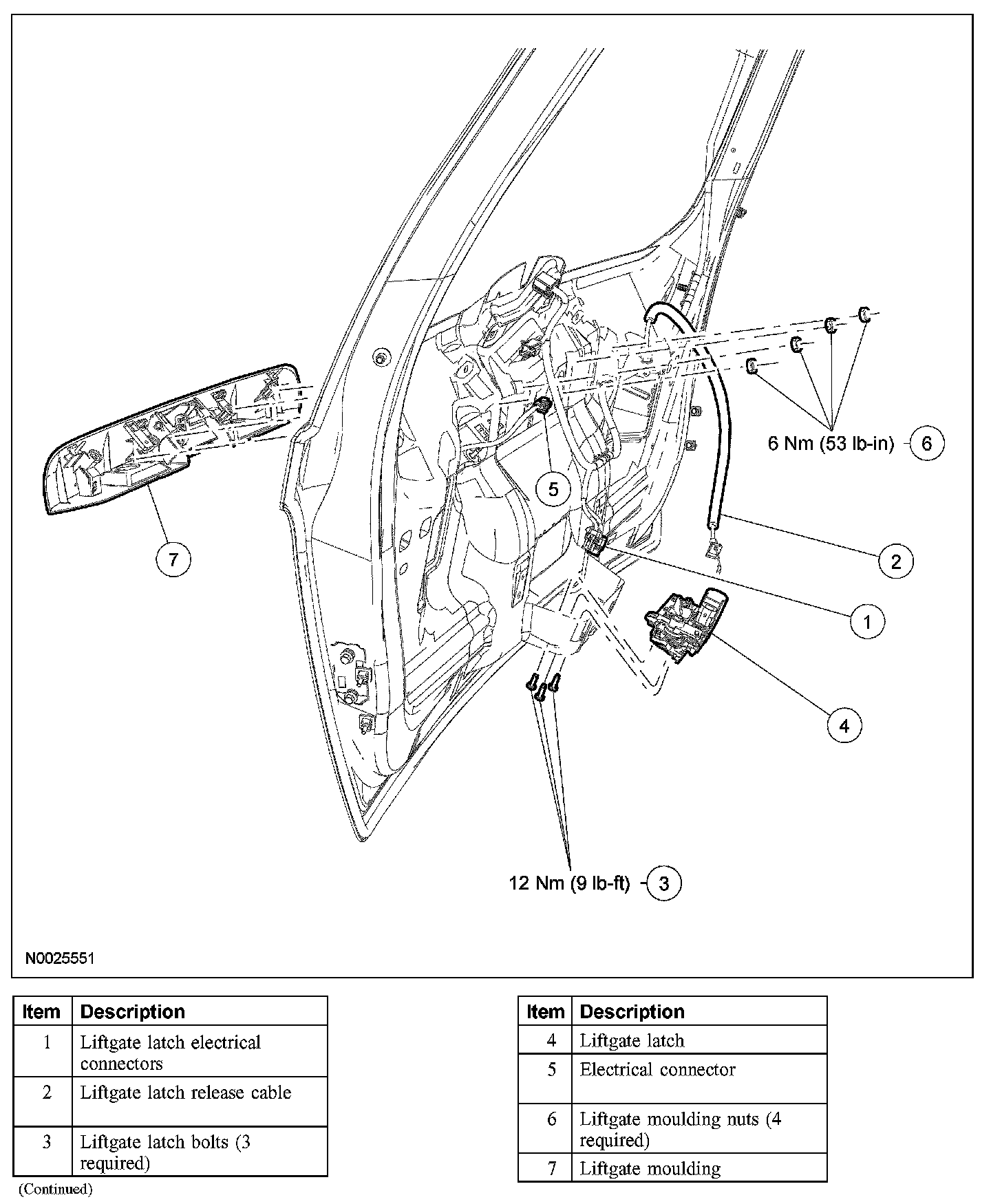 6 Nm (53 lb-in) 6

5

7

2

1

4

12 Nm (9 lb-ft) 3

N0025551

| Item | Description |
|---|---|
| 1 | Liftgate latch electrical connectors |
| 2 | Liftgate latch release cable |
| 3 | Liftgate latch bolts (3 required) |

(Continued)

| Item | Description |
|---|---|
| 4 | Liftgate latch |
| 5 | Electrical connector |
| 6 | Liftgate moulding nuts (4 required) |
| 7 | Liftgate moulding |