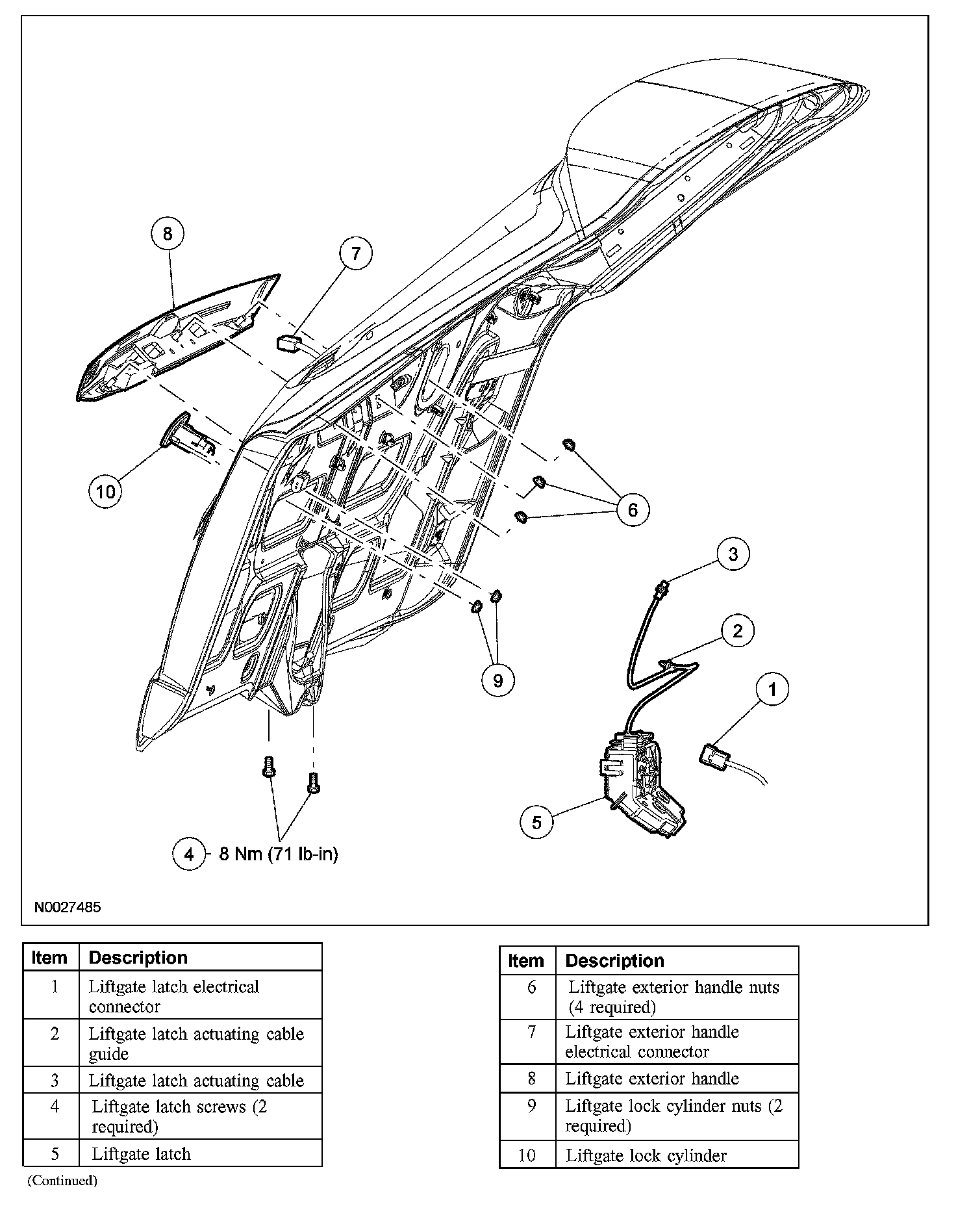 8

7

10

6

3

2

9

1

5

4 8 Nm (71 lb-in)

N0027485

| Item | Description |
|---|---|
| 1 | Liftgate latch electrical connector |
| 2 | Liftgate latch actuating cable guide |
| 3 | Liftgate latch actuating cable |
| 4 | Liftgate latch screws (2 required) |
| 5 | Liftgate latch |

(Continued)

| Item | Description |
|---|---|
| 6 | Liftgate exterior handle nuts (4 required) |
| 7 | Liftgate exterior handle electrical connector |
| 8 | Liftgate exterior handle |
| 9 | Liftgate lock cylinder nuts (2 required) |
| 10 | Liftgate lock cylinder |