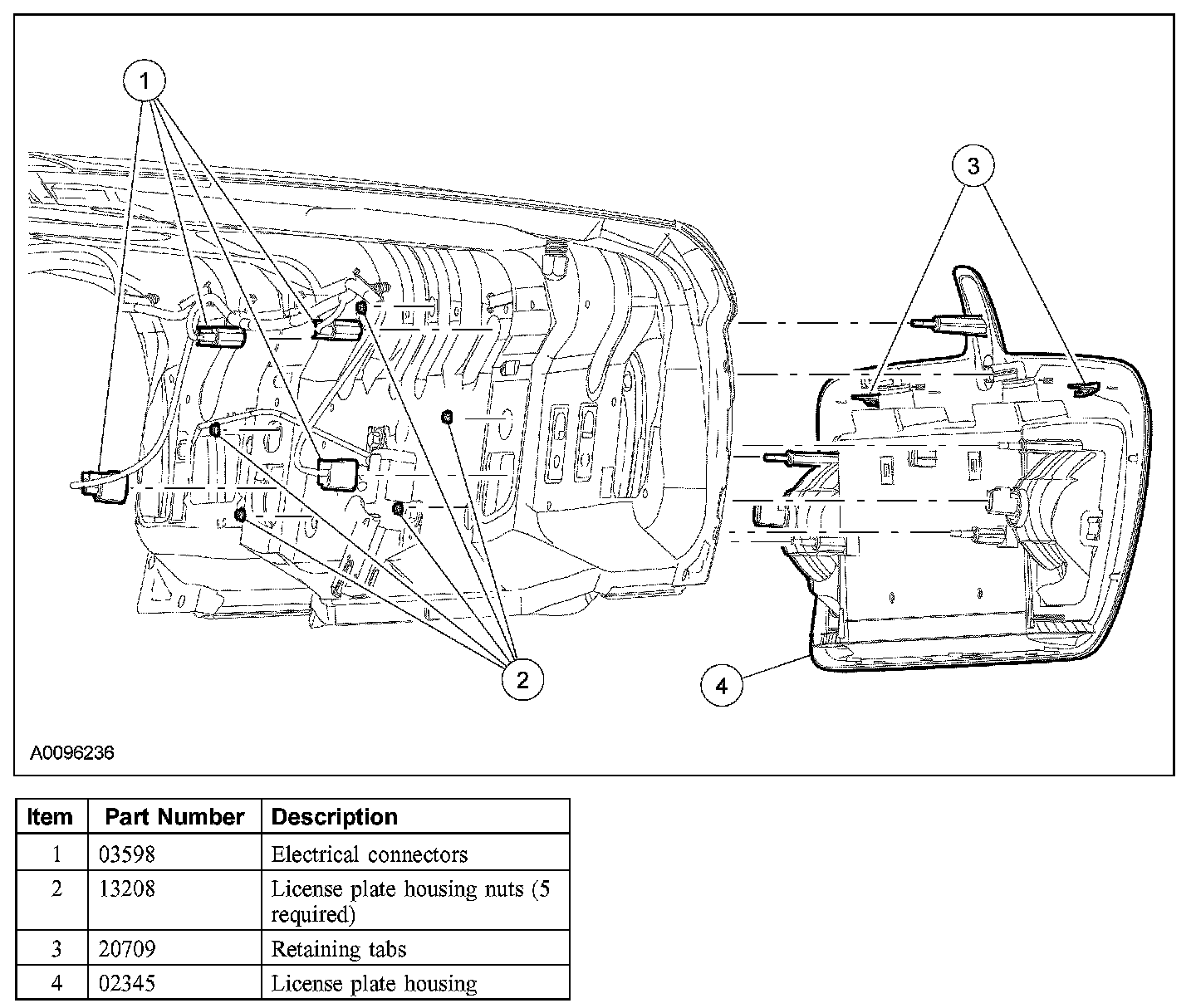 1

3

2

4

A0096236

| Item | Part Number | Description |
|---|---|---|
| 1 | 03598 | Electrical connectors |
| 2 | 13208 | License plate housing nuts (5 required) |
| 3 | 20709 | Retaining tabs |
| 4 | 02345 | License plate housing |