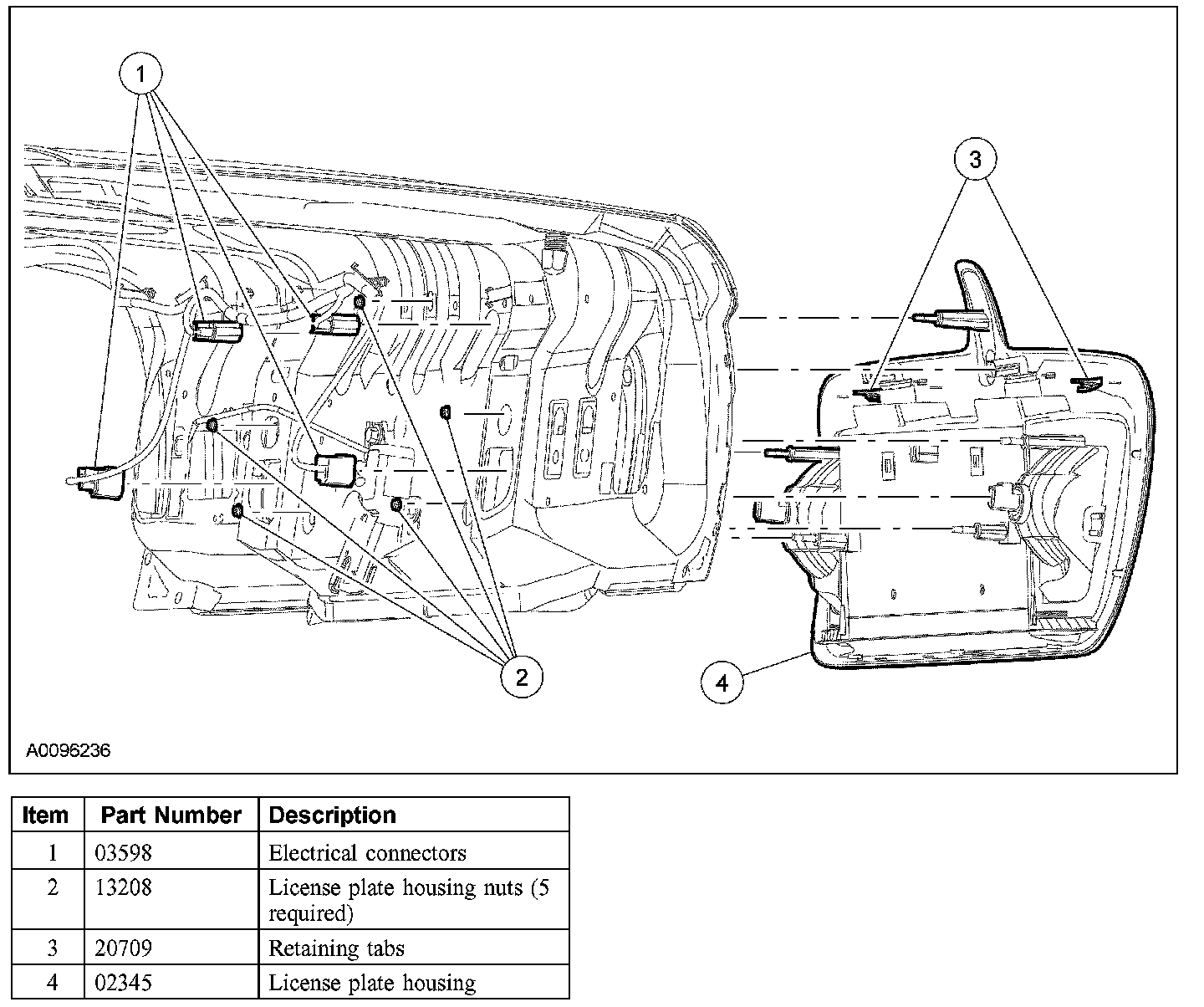 1
3
2
4
A0096236

| Item | Part Number | Description |
|---|---|---|
| 1 | 03598 | Electrical connectors |
| 2 | 13208 | License plate housing nuts (5 required) |
| 3 | 20709 | Retaining tabs |
| 4 | 02345 | License plate housing |