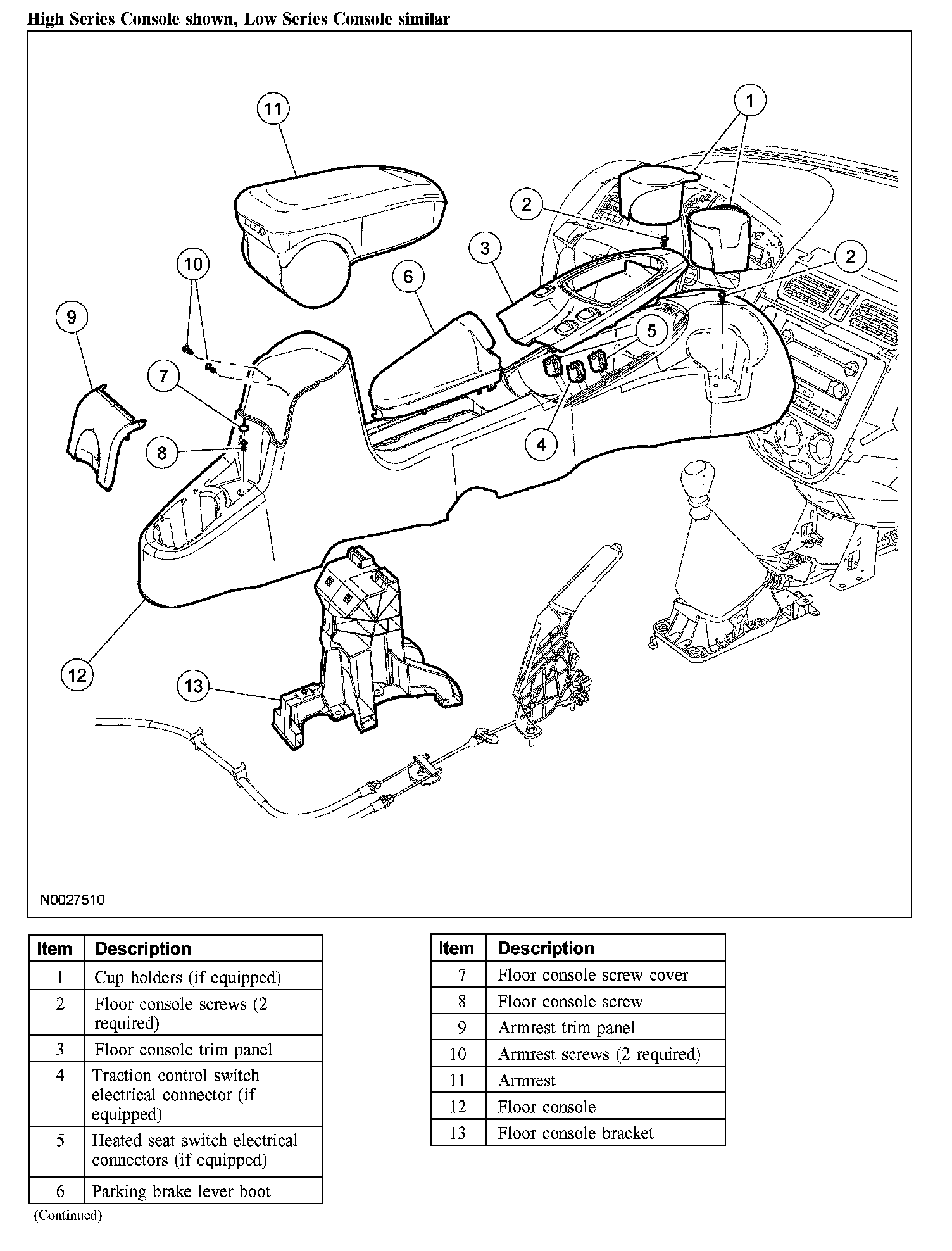 High Series Console shown, Low Series Console similar

11
1
2
3
2
10
6
9
5
7
8
4
12
13

N0027510

| Item | Description |
|---|---|
| 1 | Cup holders (if equipped) |
| 2 | Floor console screws (2 required) |
| 3 | Floor console trim panel |
| 4 | Traction control switch electrical connector (if equipped) |
| 5 | Heated seat switch electrical connectors (if equipped) |
| 6 | Parking brake lever boot |

(Continued)

| Item | Description |
|---|---|
| 7 | Floor console screw cover |
| 8 | Floor console screw |
| 9 | Armrest trim panel |
| 10 | Armrest screws (2 required) |
| 11 | Armrest |
| 12 | Floor console |
| 13 | Floor console bracket |