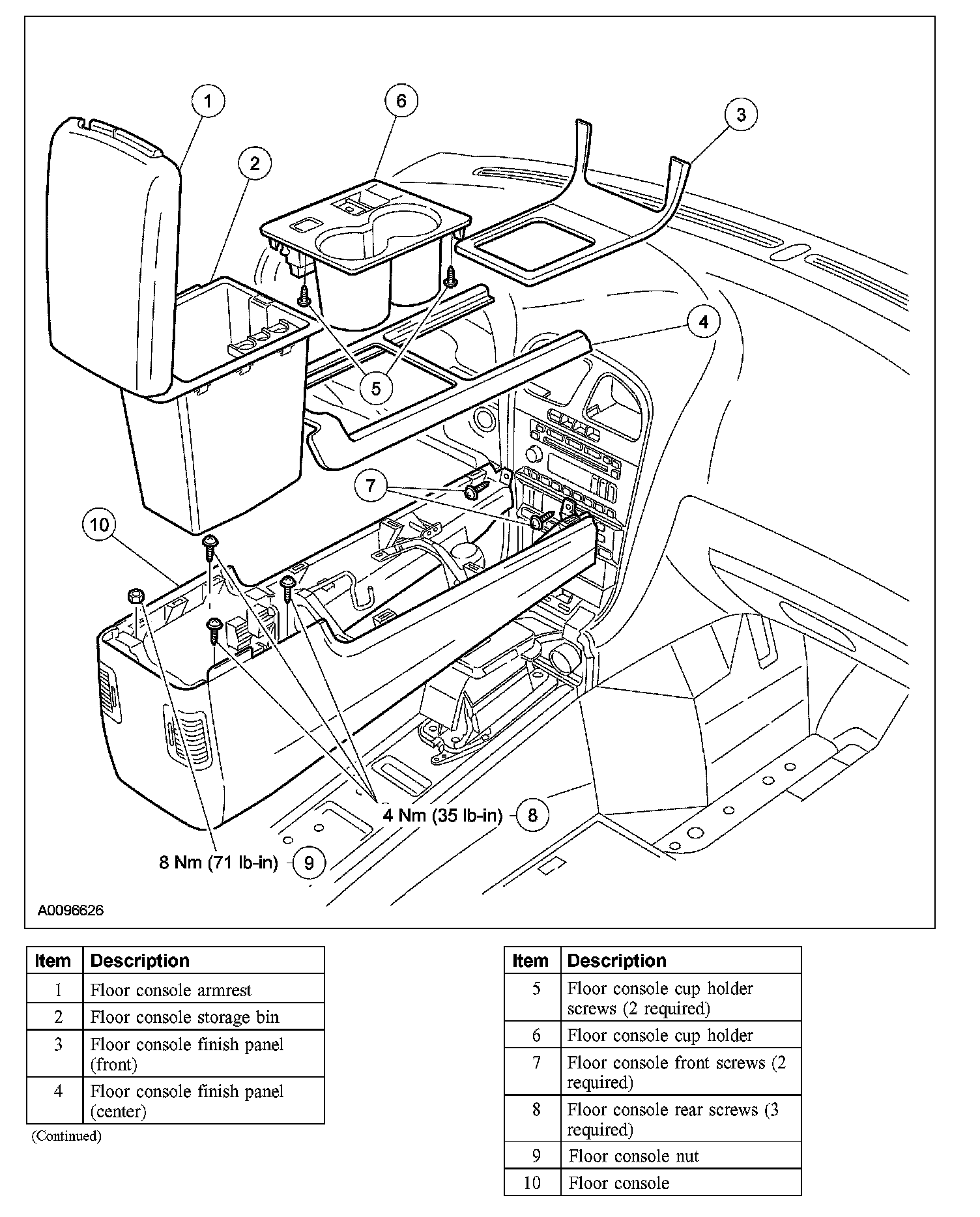 1
6
3
2
4
5
7
10
4 Nm (35 lb-in) 8
8 Nm (71 lb-in) 9
A0096626

| Item | Description |
|---|---|
| 1 | Floor console armrest |
| 2 | Floor console storage bin |
| 3 | Floor console finish panel (front) |
| 4 | Floor console finish panel (center) |

(Continued)

| Item | Description |
|---|---|
| 5 | Floor console cup holder screws (2 required) |
| 6 | Floor console cup holder |
| 7 | Floor console front screws (2 required) |
| 8 | Floor console rear screws (3 required) |
| 9 | Floor console nut |
| 10 | Floor console |