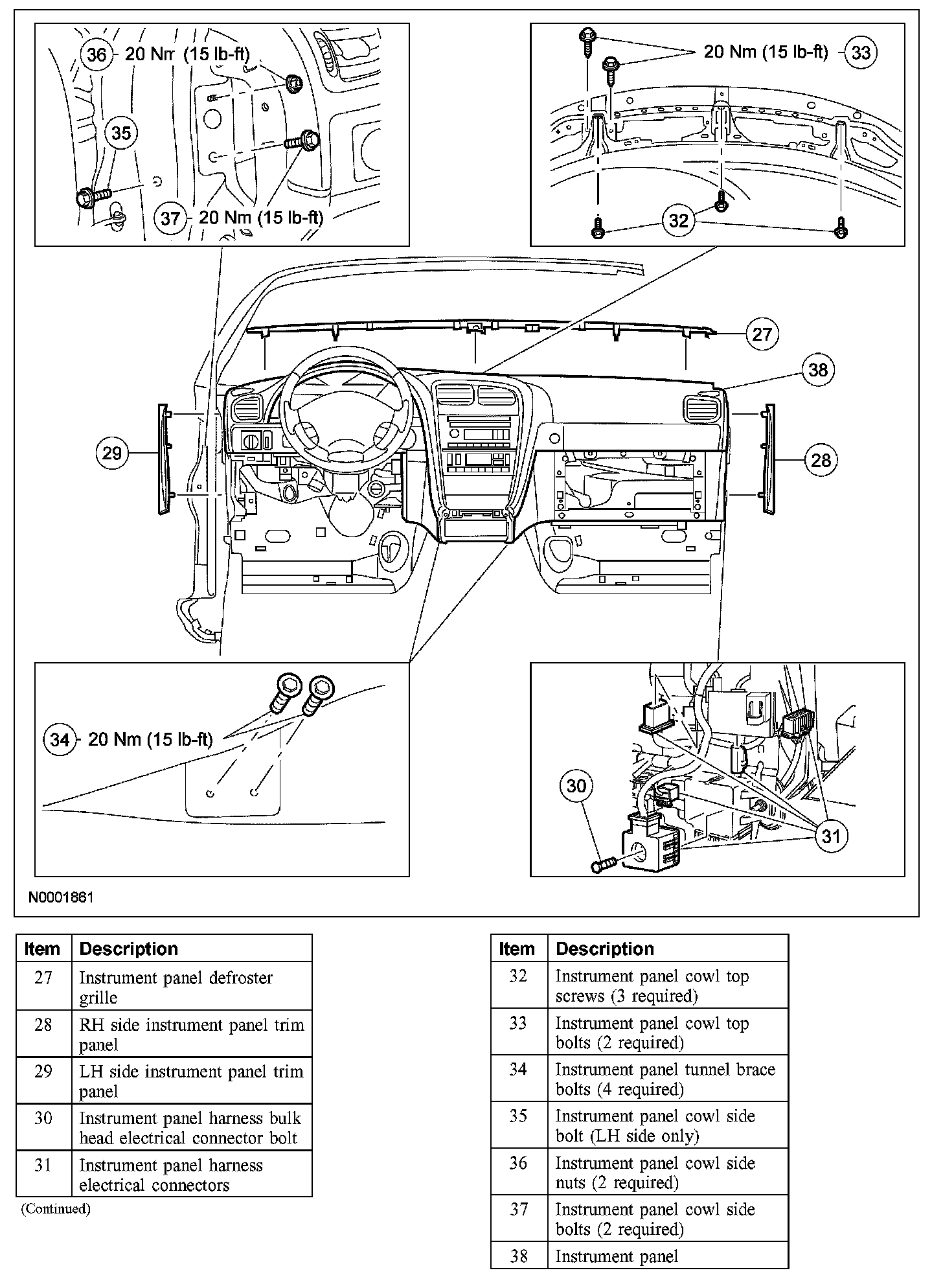 36 20 Nm (15 lb-ft)
35
37 20 Nm (15 lb-ft)
20 Nm (15 lb-ft) 33
32
27
38
29
28
34 20 Nm (15 lb-ft)
30
31
N0001861

| Item | Description |
|---|---|
| 27 | Instrument panel defroster grille |
| 28 | RH side instrument panel trim panel |
| 29 | LH side instrument panel trim panel |
| 30 | Instrument panel harness bulk head electrical connector bolt |
| 31 | Instrument panel harness electrical connectors |

(Continued)

| Item | Description |
|---|---|
| 32 | Instrument panel cowl top screws (3 required) |
| 33 | Instrument panel cowl top bolts (2 required) |
| 34 | Instrument panel tunnel brace bolts (4 required) |
| 35 | Instrument panel cowl side bolt (LH side only) |
| 36 | Instrument panel cowl side nuts (2 required) |
| 37 | Instrument panel cowl side bolts (2 required) |
| 38 | Instrument panel |