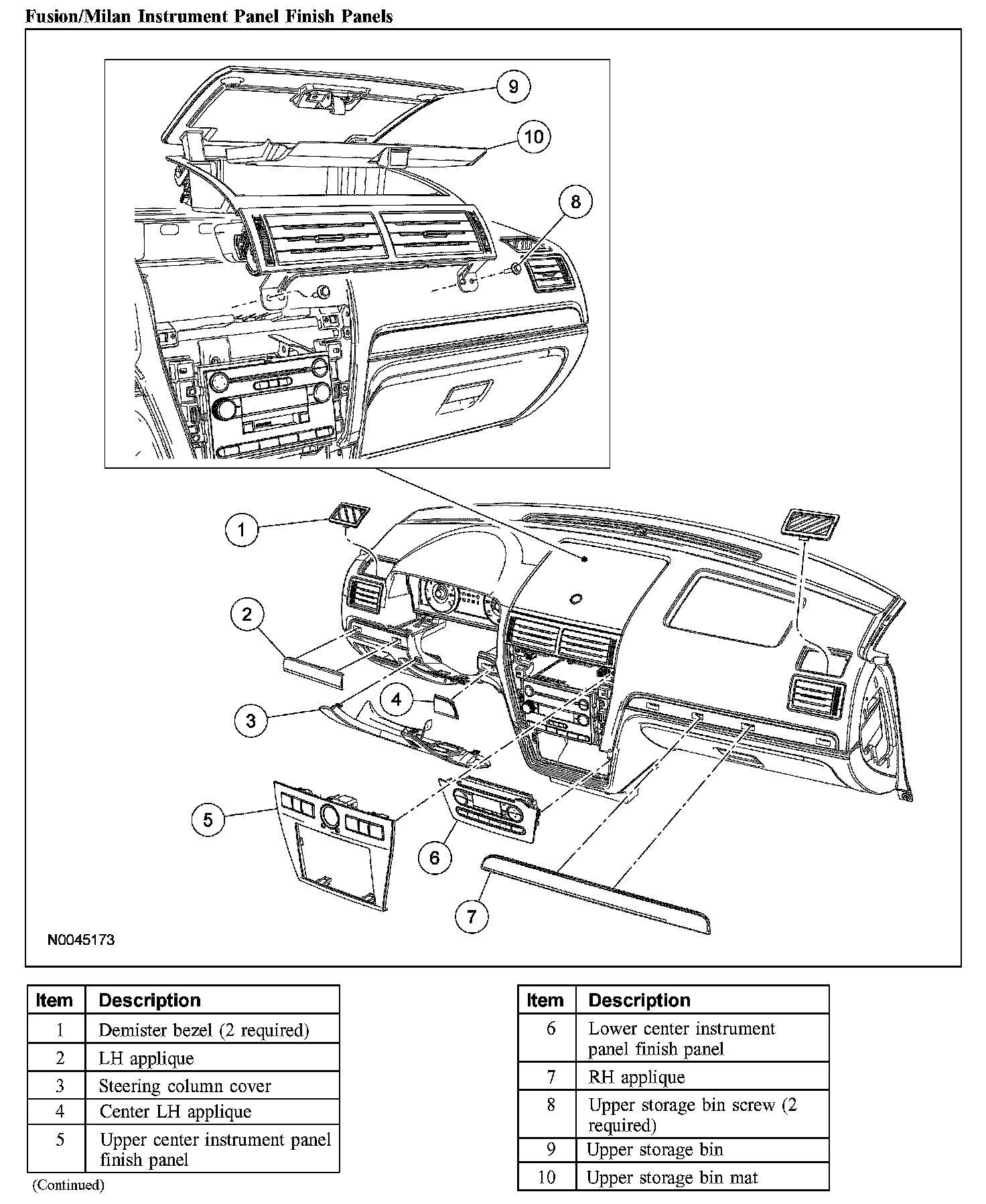 Fusion/Milan Instrument Panel Finish Panels

9

10

8

1

2

3

4

5

6

7

N0045173

| Item | Description |
|---|---|
| 1 | Demister bezel (2 required) |
| 2 | LH applique |
| 3 | Steering column cover |
| 4 | Center LH applique |
| 5 | Upper center instrument panel finish panel |

(Continued)

| Item | Description |
|---|---|
| 6 | Lower center instrument panel finish panel |
| 7 | RH applique |
| 8 | Upper storage bin screw (2 required) |
| 9 | Upper storage bin |
| 10 | Upper storage bin mat |