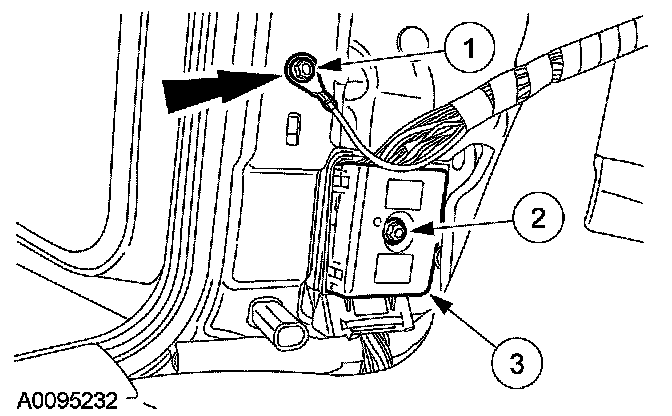 1
2
3
A0095232