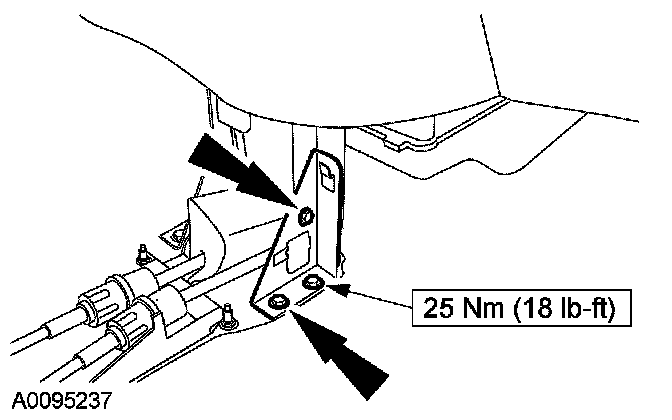 25 Nm (18 lb-ft)

A0095237