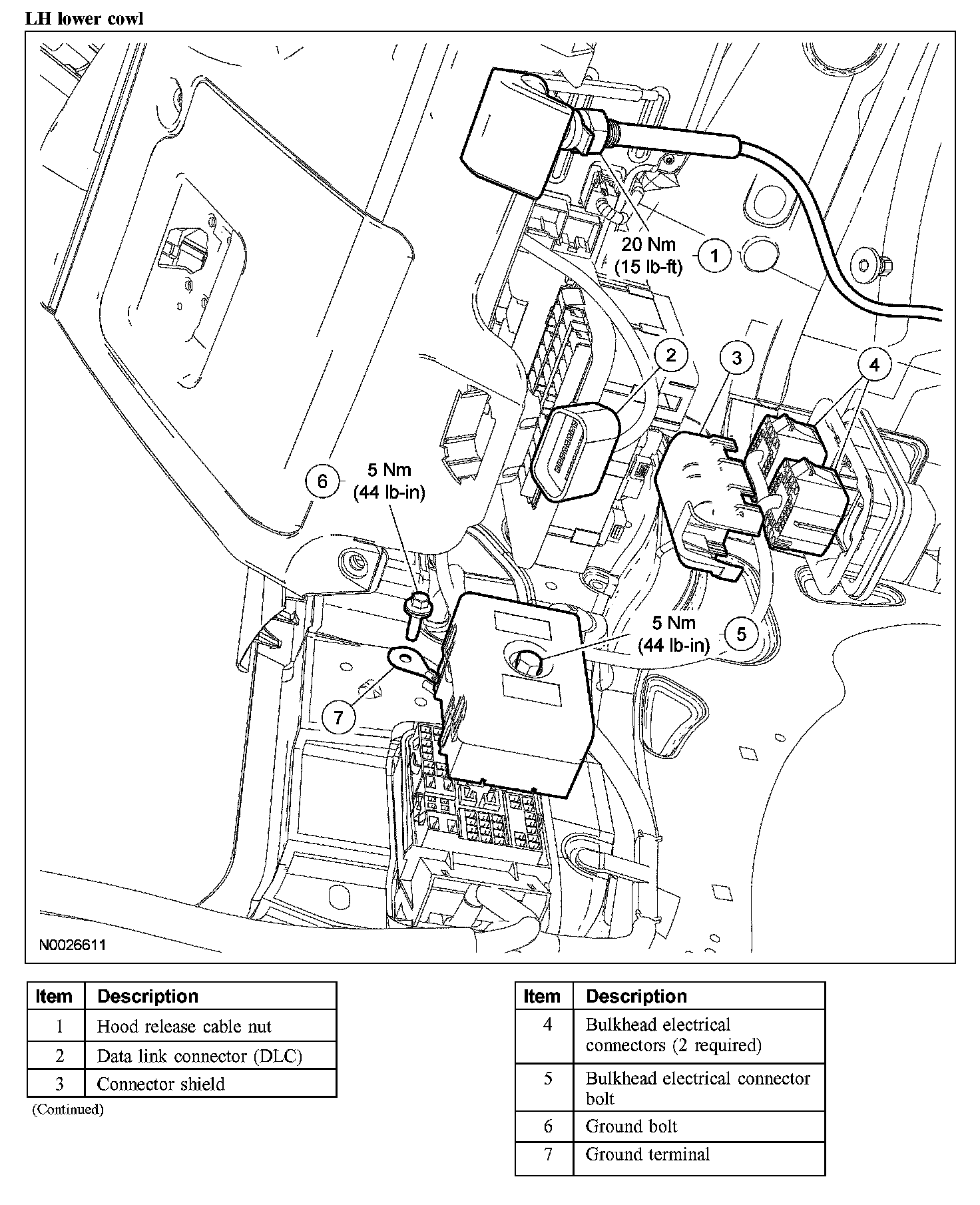 LH lower cowl

20 Nm
(15 lb-ft)
1
2
3
4
6
5 Nm
(44 lb-in)
5 Nm
(44 lb-in)
5
7
N0026611

| Item | Description |
|---|---|
| 1 | Hood release cable nut |
| 2 | Data link connector (DLC) |
| 3 | Connector shield |

(Continued)

| Item | Description |
|---|---|
| 4 | Bulkhead electrical connectors (2 required) |
| 5 | Bulkhead electrical connector bolt |
| 6 | Ground bolt |
| 7 | Ground terminal |