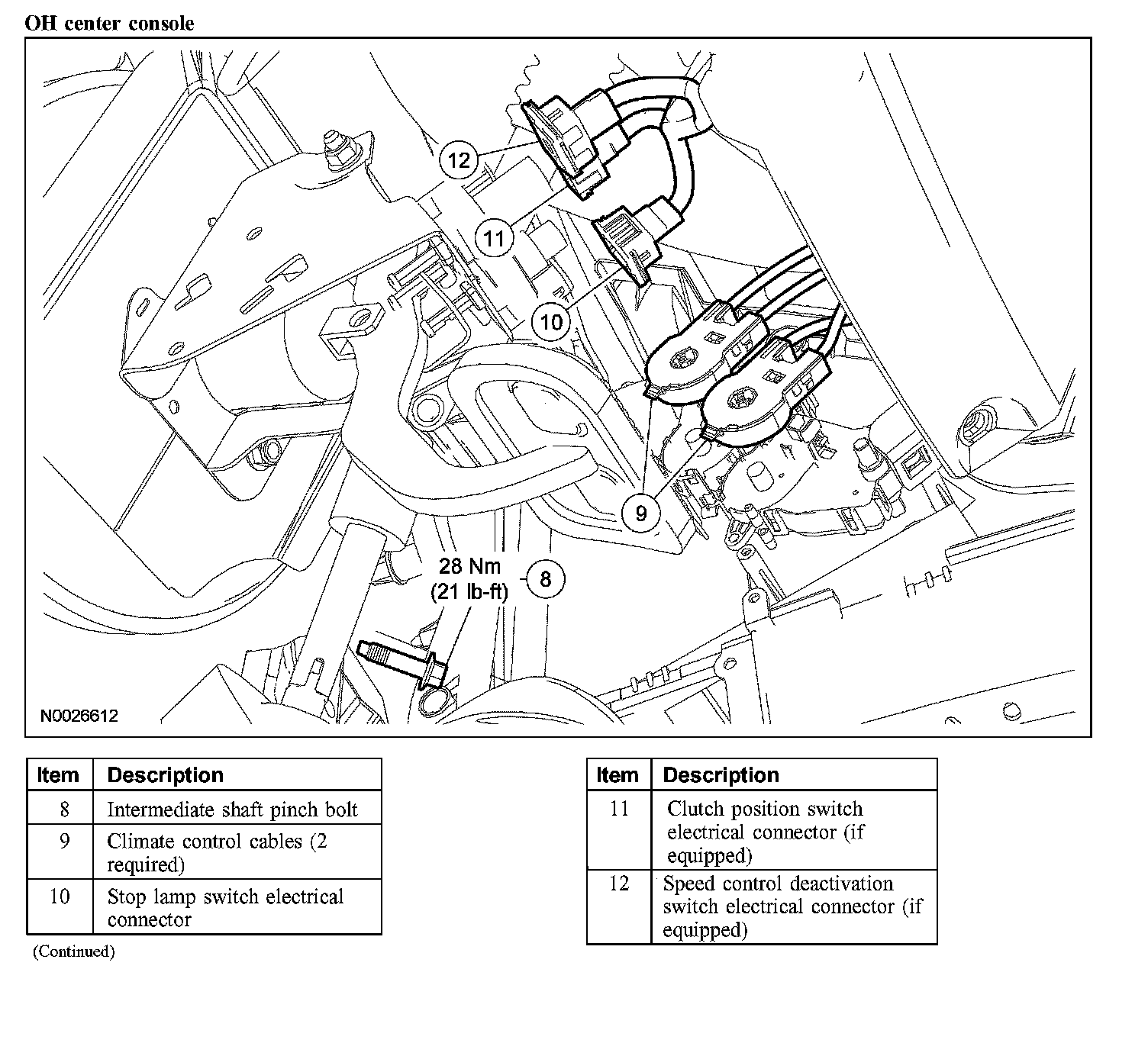 OH center console

12

11

10

9

28 Nm
(21 lb-ft)

8

N0026612

| Item | Description |
|---|---|
| 8 | Intermediate shaft pinch bolt |
| 9 | Climate control cables (2 required) |
| 10 | Stop lamp switch electrical connector |

(Continued)

| Item | Description |
|---|---|
| 11 | Clutch position switch electrical connector (if equipped) |
| 12 | Speed control deactivation switch electrical connector (if equipped) |