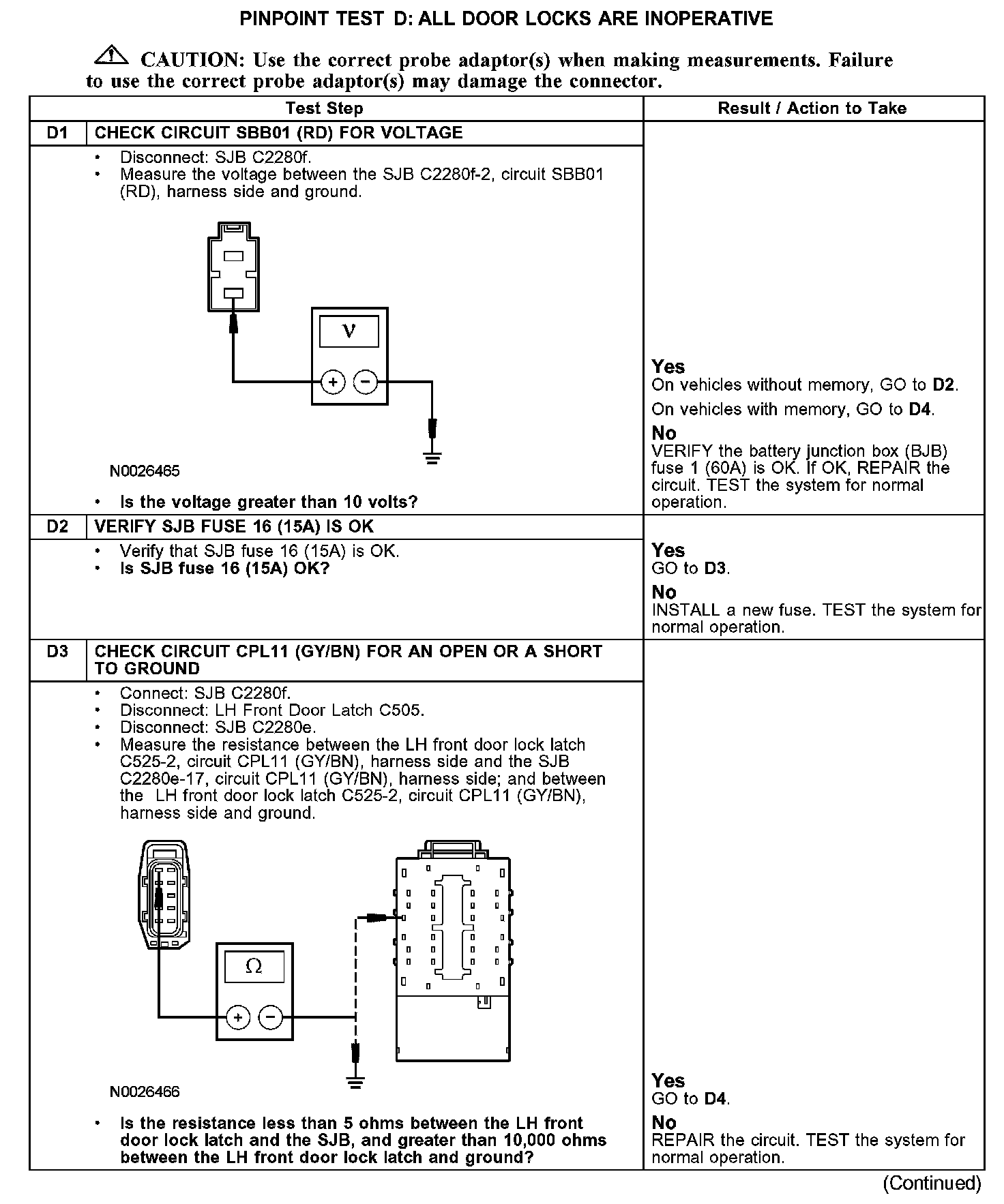 PINPOINT TEST D: ALL DOOR LOCKS ARE INOPERATIVE

CAUTION: Use the correct probe adaptor(s) when making measurements. Failure to use the correct probe adaptor(s) may damage the connector.

| Test Step | | Result / Action to Take |
|---|---|---|
| D1 | CHECK CIRCUIT SBB01 (RD) FOR VOLTAGE | |
| | • Disconnect: SJB C2280f. • Measure the voltage between the SJB C2280f-2, circuit SBB01 (RD), harness side and ground. V + − N0026465 • Is the voltage greater than 10 volts? | Yes On vehicles without memory, GO to D2. On vehicles with memory, GO to D4. No VERIFY the battery junction box (BJB) fuse 1 (60A) is OK. If OK, REPAIR the circuit. TEST the system for normal operation. |
| D2 | VERIFY SJB FUSE 16 (15A) IS OK | |
| | • Verify that SJB fuse 16 (15A) is OK. • Is SJB fuse 16 (15A) OK? | Yes GO to D3. No INSTALL a new fuse. TEST the system for normal operation. |
| D3 | CHECK CIRCUIT CPL11 (GY/BN) FOR AN OPEN OR A SHORT TO GROUND | |
| | • Connect: SJB C2280f. • Disconnect: LH Front Door Latch C505. • Disconnect: SJB C2280e. • Measure the resistance between the LH front door lock latch C525-2, circuit CPL11 (GY/BN), harness side and the SJB C2280e-17, circuit CPL11 (GY/BN), harness side; and between the LH front door lock latch C525-2, circuit CPL11 (GY/BN), harness side and ground. Ω + − N0026466 • Is the resistance less than 5 ohms between the LH front door lock latch and the SJB, and greater than 10,000 ohms between the LH front door lock latch and ground? | Yes GO to D4. No REPAIR the circuit. TEST the system for normal operation. |

(Continued)