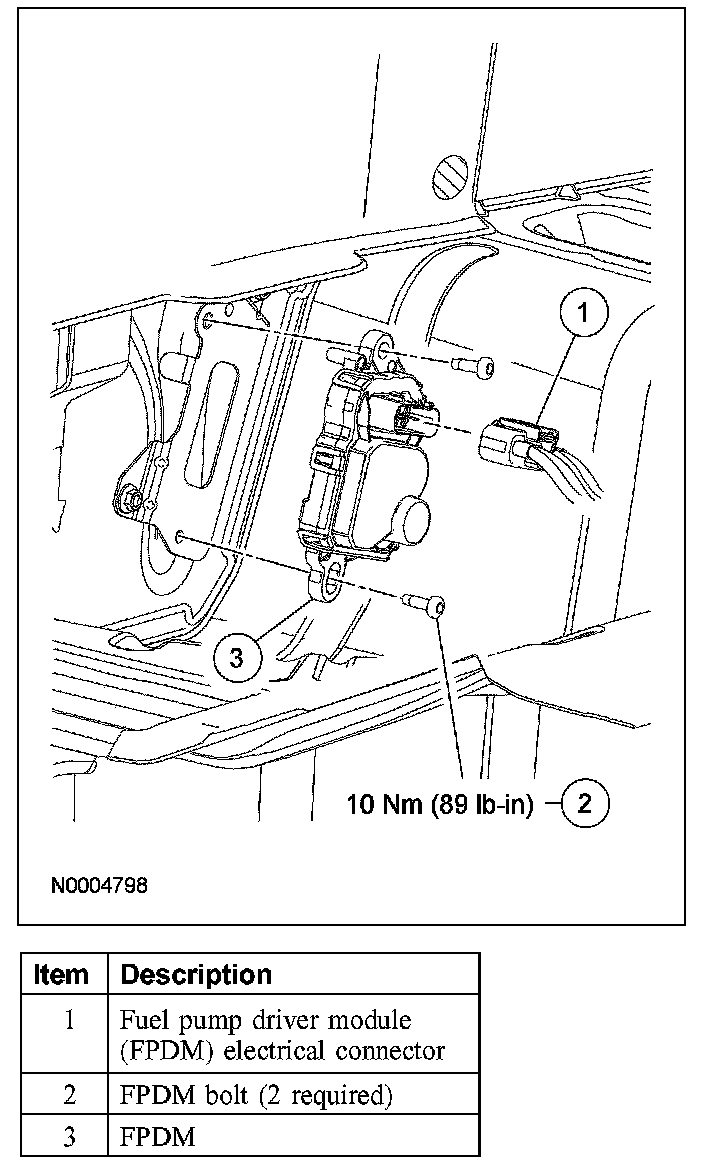 1

3

10 Nm (89 lb-in) 2

N0004798

| Item | Description |
|---|---|
| 1 | Fuel pump driver module (FPDM) electrical connector |
| 2 | FPDM bolt (2 required) |
| 3 | FPDM |