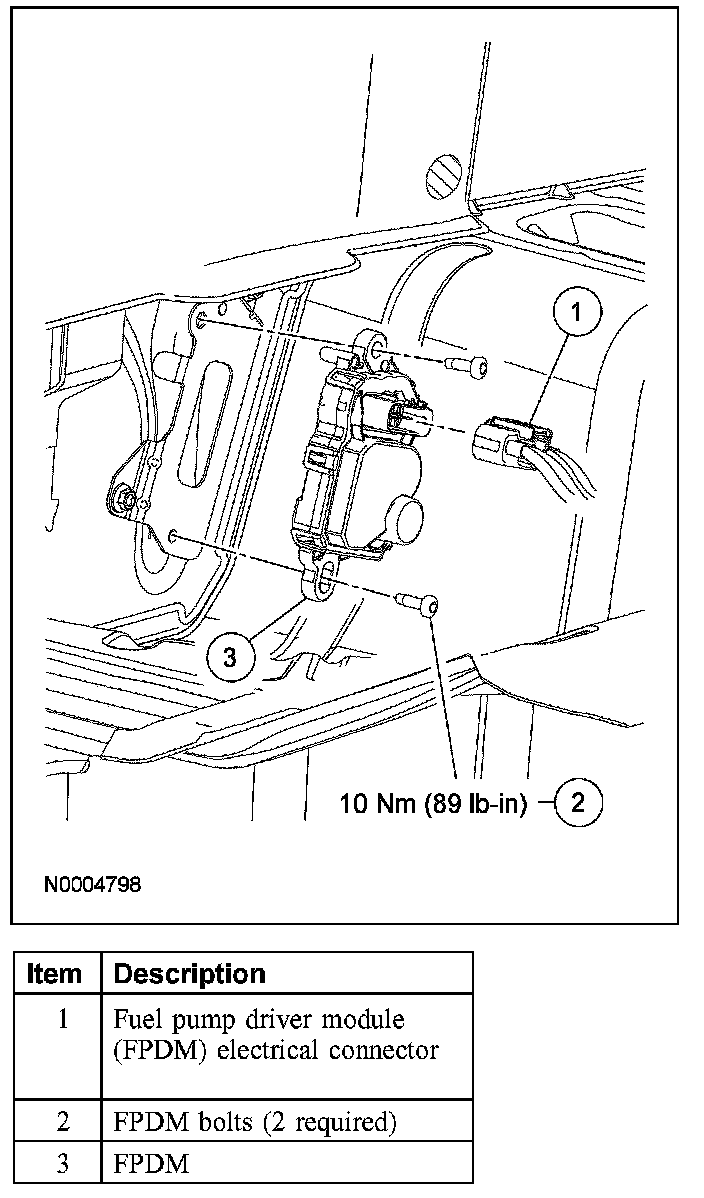 1

3

10 Nm (89 lb-in)

2

N0004798

| Item | Description |
|---|---|
| 1 | Fuel pump driver module (FPDM) electrical connector |
| 2 | FPDM bolts (2 required) |
| 3 | FPDM |