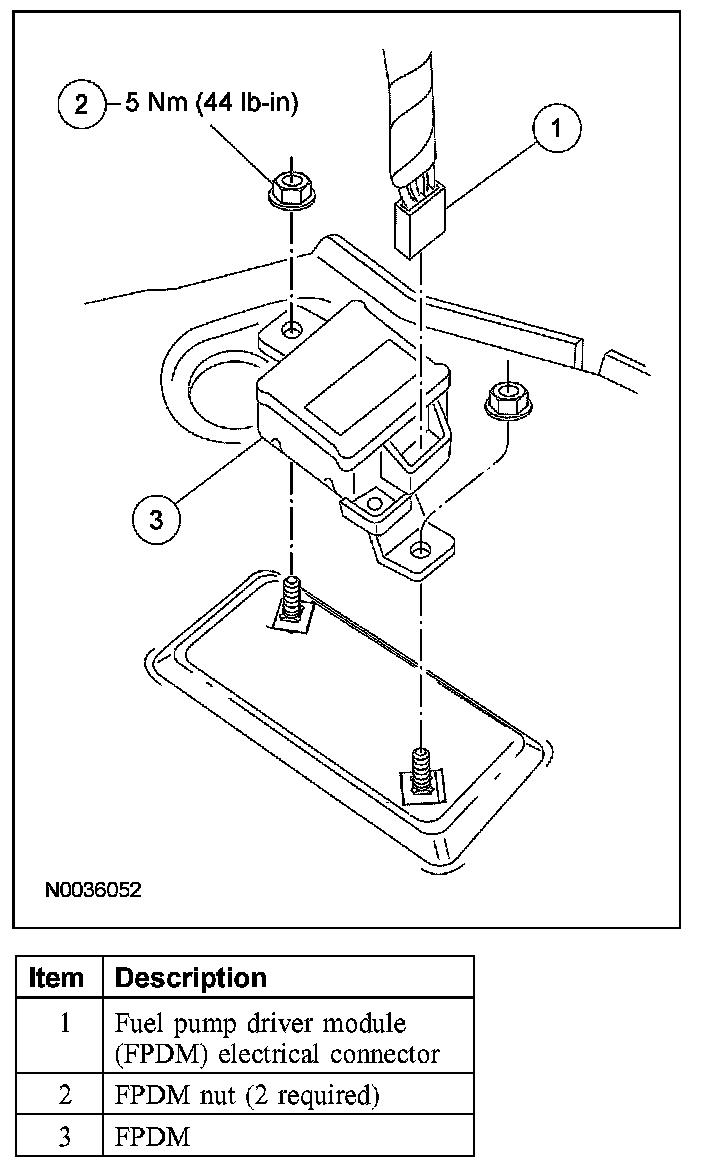 2 5 Nm (44 lb-in)

1

3

N0036052

| Item | Description |
|---|---|
| 1 | Fuel pump driver module (FPDM) electrical connector |
| 2 | FPDM nut (2 required) |
| 3 | FPDM |