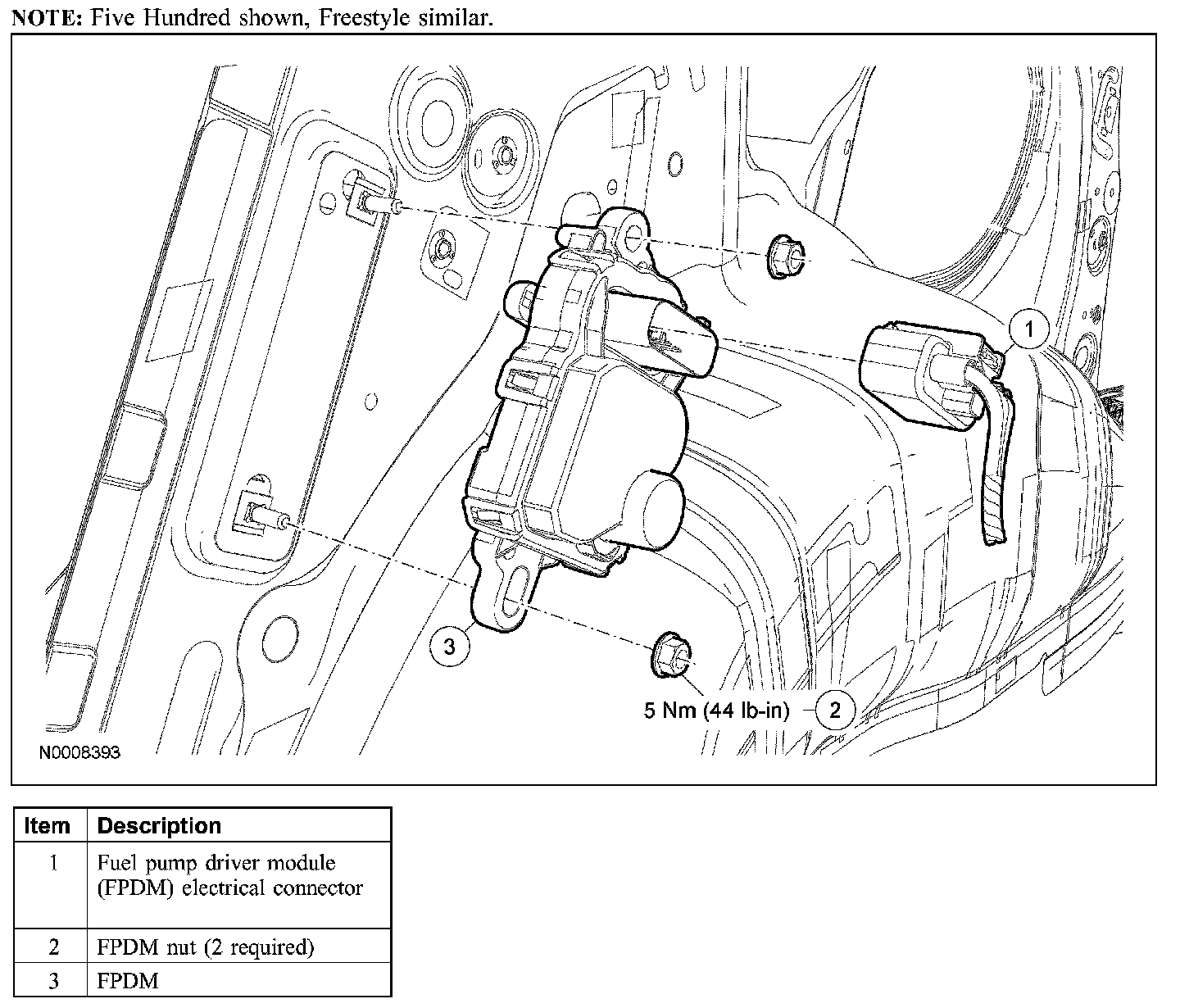 NOTE: Five Hundred shown, Freestyle similar.

1

3

5 Nm (44 lb-in)

2

N0008393

| Item | Description |
|---|---|
| 1 | Fuel pump driver module (FPDM) electrical connector |
| 2 | FPDM nut (2 required) |
| 3 | FPDM |