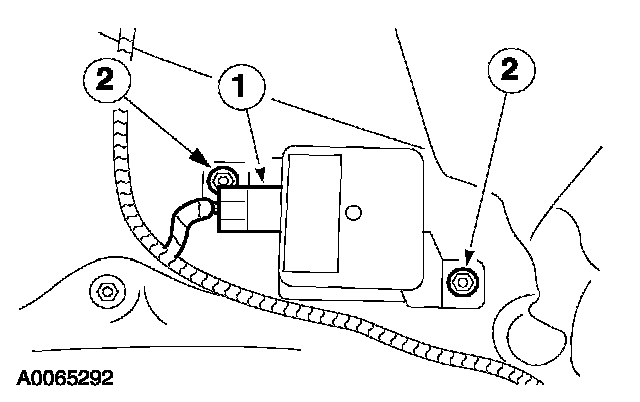 2
1
2
A0065292