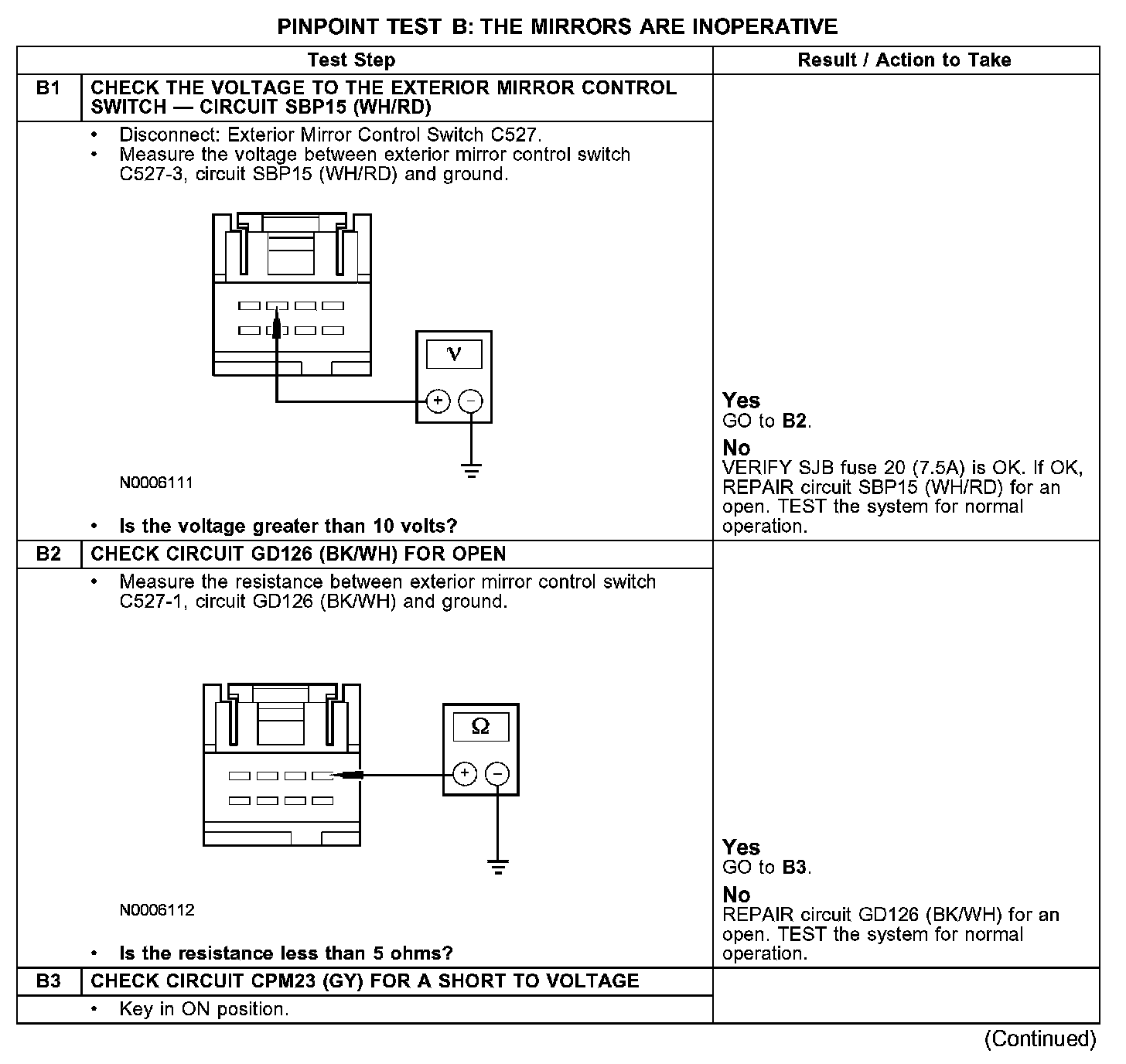 PINPOINT TEST B: THE MIRRORS ARE INOPERATIVE

| | Test Step | Result / Action to Take |
|---|---|---|
| B1 | CHECK THE VOLTAGE TO THE EXTERIOR MIRROR CONTROL SWITCH — CIRCUIT SBP15 (WH/RD) | |
| | • Disconnect: Exterior Mirror Control Switch C527. • Measure the voltage between exterior mirror control switch C527-3, circuit SBP15 (WH/RD) and ground. V + − N0006111 • Is the voltage greater than 10 volts? | Yes GO to B2. No VERIFY SJB fuse 20 (7.5A) is OK. If OK, REPAIR circuit SBP15 (WH/RD) for an open. TEST the system for normal operation. |
| B2 | CHECK CIRCUIT GD126 (BK/WH) FOR OPEN | |
| | • Measure the resistance between exterior mirror control switch C527-1, circuit GD126 (BK/WH) and ground. Ω + − N0006112 • Is the resistance less than 5 ohms? | Yes GO to B3. No REPAIR circuit GD126 (BK/WH) for an open. TEST the system for normal operation. |
| B3 | CHECK CIRCUIT CPM23 (GY) FOR A SHORT TO VOLTAGE | |
| | • Key in ON position. | |

(Continued)