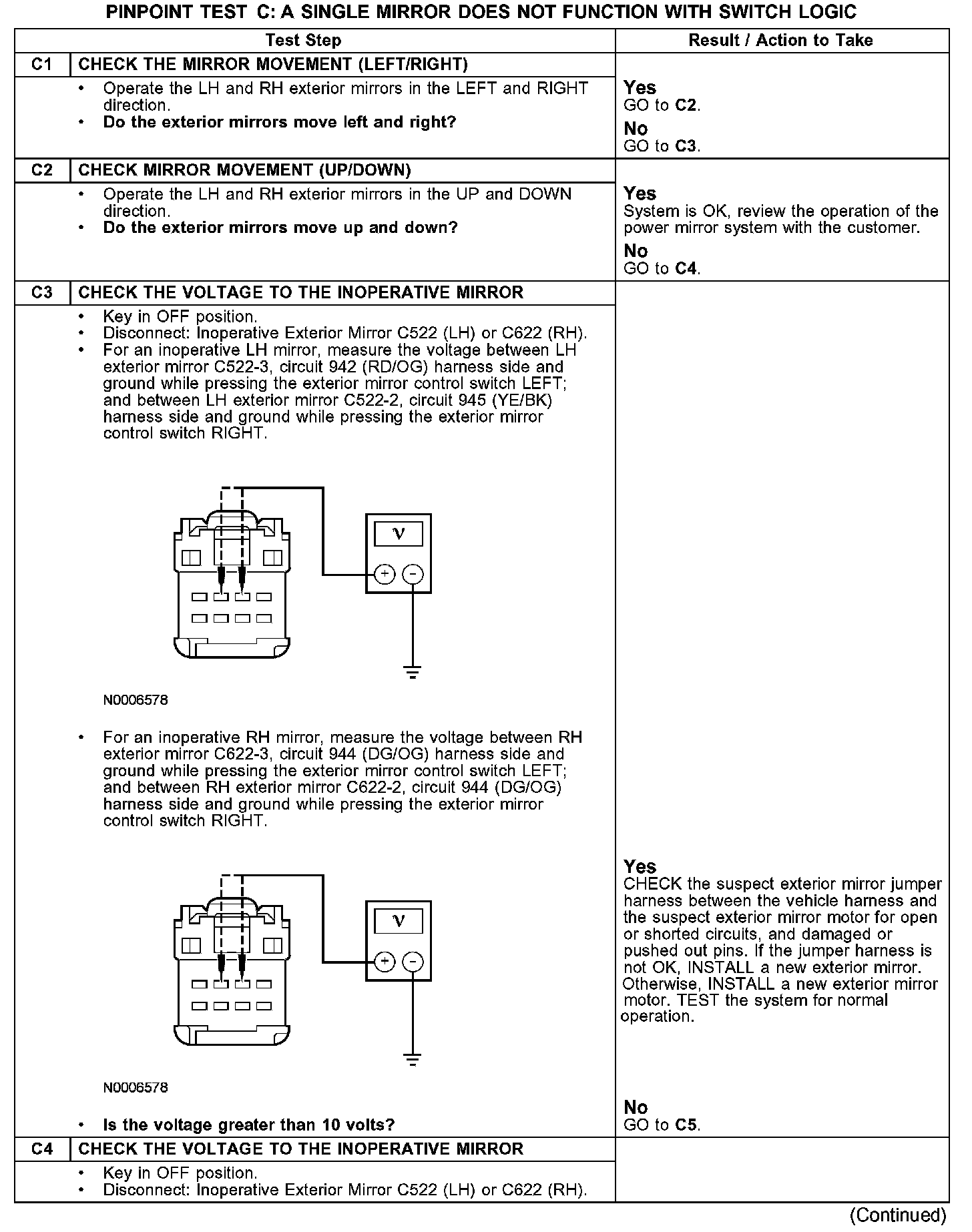 PINPOINT TEST C: A SINGLE MIRROR DOES NOT FUNCTION WITH SWITCH LOGIC

| | Test Step | Result / Action to Take |
|---|---|---|
| C1 | CHECK THE MIRROR MOVEMENT (LEFT/RIGHT) | |
| | • Operate the LH and RH exterior mirrors in the LEFT and RIGHT direction. • Do the exterior mirrors move left and right? | Yes GO to C2. No GO to C3. |
| C2 | CHECK MIRROR MOVEMENT (UP/DOWN) | |
| | • Operate the LH and RH exterior mirrors in the UP and DOWN direction. • Do the exterior mirrors move up and down? | Yes System is OK, review the operation of the power mirror system with the customer. No GO to C4. |
| C3 | CHECK THE VOLTAGE TO THE INOPERATIVE MIRROR | |
| | • Key in OFF position. • Disconnect: Inoperative Exterior Mirror C522 (LH) or C622 (RH). • For an inoperative LH mirror, measure the voltage between LH exterior mirror C522-3, circuit 942 (RD/OG) harness side and ground while pressing the exterior mirror control switch LEFT; and between LH exterior mirror C522-2, circuit 945 (YE/BK) harness side and ground while pressing the exterior mirror control switch RIGHT. V + − N0006578 • For an inoperative RH mirror, measure the voltage between RH exterior mirror C622-3, circuit 944 (DG/OG) harness side and ground while pressing the exterior mirror control switch LEFT; and between RH exterior mirror C622-2, circuit 944 (DG/OG) harness side and ground while pressing the exterior mirror control switch RIGHT. V + − N0006578 • Is the voltage greater than 10 volts? | Yes CHECK the suspect exterior mirror jumper harness between the vehicle harness and the suspect exterior mirror motor for open or shorted circuits, and damaged or pushed out pins. If the jumper harness is not OK, INSTALL a new exterior mirror. Otherwise, INSTALL a new exterior mirror motor. TEST the system for normal operation. No GO to C5. |
| C4 | CHECK THE VOLTAGE TO THE INOPERATIVE MIRROR | |
| | • Key in OFF position. • Disconnect: Inoperative Exterior Mirror C522 (LH) or C622 (RH). | |

(Continued)