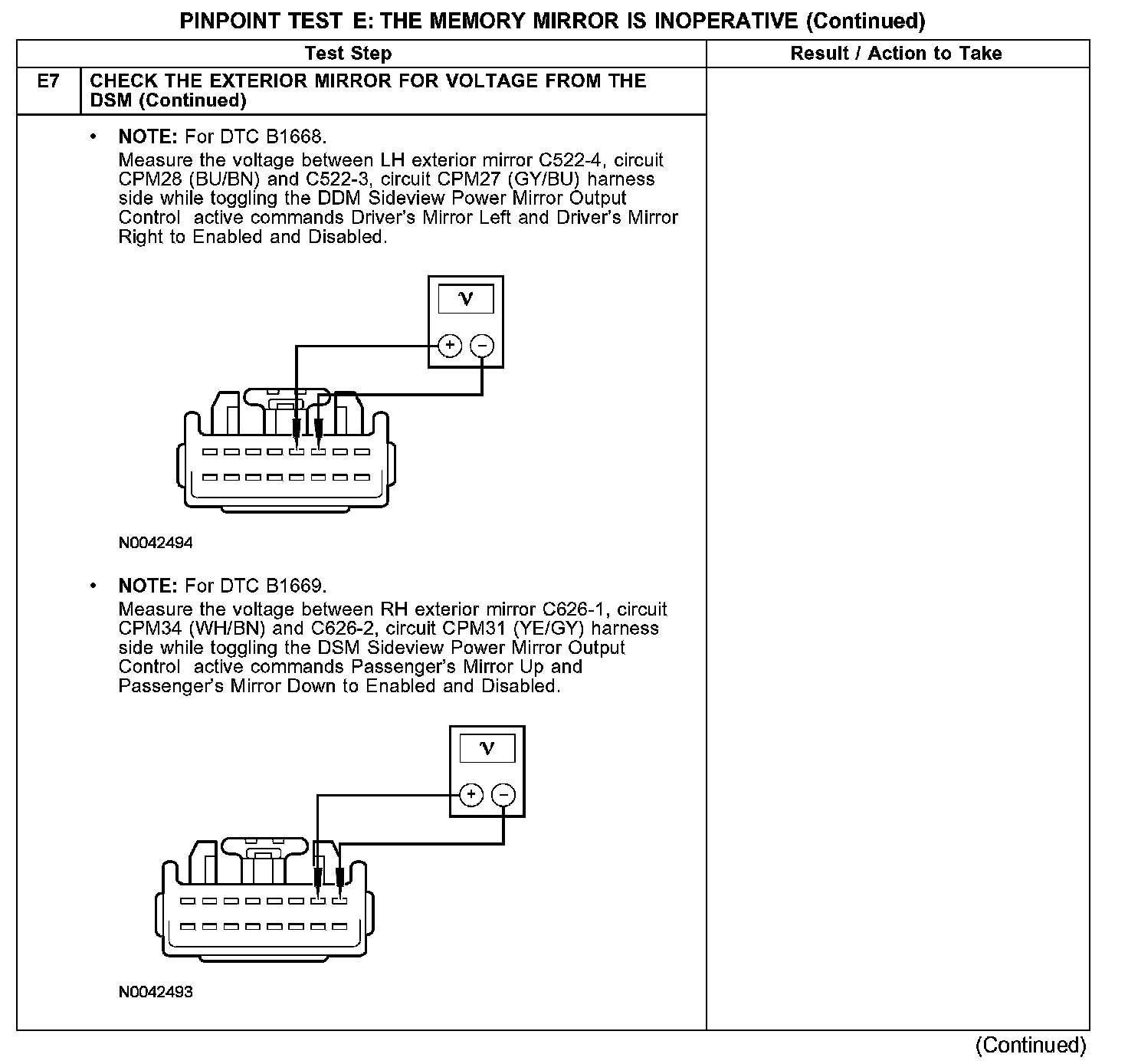 PINPOINT TEST E: THE MEMORY MIRROR IS INOPERATIVE (Continued)

| Test Step | | Result / Action to Take |
|---|---|---|
| E7 | CHECK THE EXTERIOR MIRROR FOR VOLTAGE FROM THE DSM (Continued) | |
| | • NOTE: For DTC B1668. Measure the voltage between LH exterior mirror C522-4, circuit CPM28 (BU/BN) and C522-3, circuit CPM27 (GY/BU) harness side while toggling the DDM Sideview Power Mirror Output Control active commands Driver's Mirror Left and Driver's Mirror Right to Enabled and Disabled. V + − N0042494 • NOTE: For DTC B1669. Measure the voltage between RH exterior mirror C626-1, circuit CPM34 (WH/BN) and C626-2, circuit CPM31 (YE/GY) harness side while toggling the DSM Sideview Power Mirror Output Control active commands Passenger's Mirror Up and Passenger's Mirror Down to Enabled and Disabled. V + − N0042493 | |

(Continued)