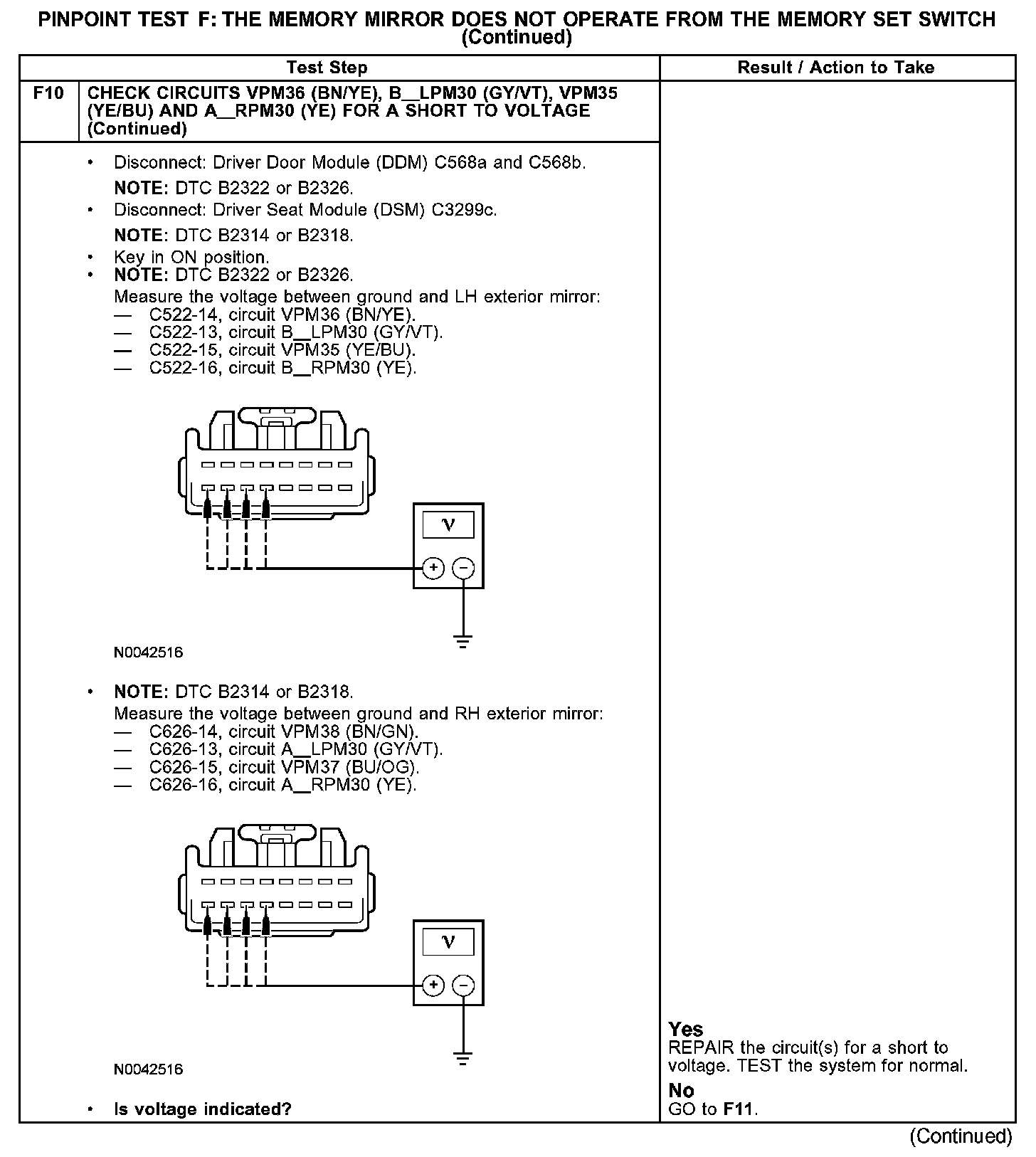 PINPOINT TEST F: THE MEMORY MIRROR DOES NOT OPERATE FROM THE MEMORY SET SWITCH (Continued)

| Test Step | | Result / Action to Take |
|---|---|---|
| F10 | CHECK CIRCUITS VPM36 (BN/YE), B__LPM30 (GY/VT), VPM35 (YE/BU) AND A__RPM30 (YE) FOR A SHORT TO VOLTAGE (Continued) | |
| | • Disconnect: Driver Door Module (DDM) C568a and C568b. NOTE: DTC B2322 or B2326. • Disconnect: Driver Seat Module (DSM) C3299c. NOTE: DTC B2314 or B2318. • Key in ON position. • NOTE: DTC B2322 or B2326. Measure the voltage between ground and LH exterior mirror: — C522-14, circuit VPM36 (BN/YE). — C522-13, circuit B__LPM30 (GY/VT). — C522-15, circuit VPM35 (YE/BU). — C522-16, circuit B__RPM30 (YE). V + − N0042516 • NOTE: DTC B2314 or B2318. Measure the voltage between ground and RH exterior mirror: — C626-14, circuit VPM38 (BN/GN). — C626-13, circuit A__LPM30 (GY/VT). — C626-15, circuit VPM37 (BU/OG). — C626-16, circuit A__RPM30 (YE). V + − N0042516 • Is voltage indicated? | Yes REPAIR the circuit(s) for a short to voltage. TEST the system for normal. No GO to F11. |

(Continued)