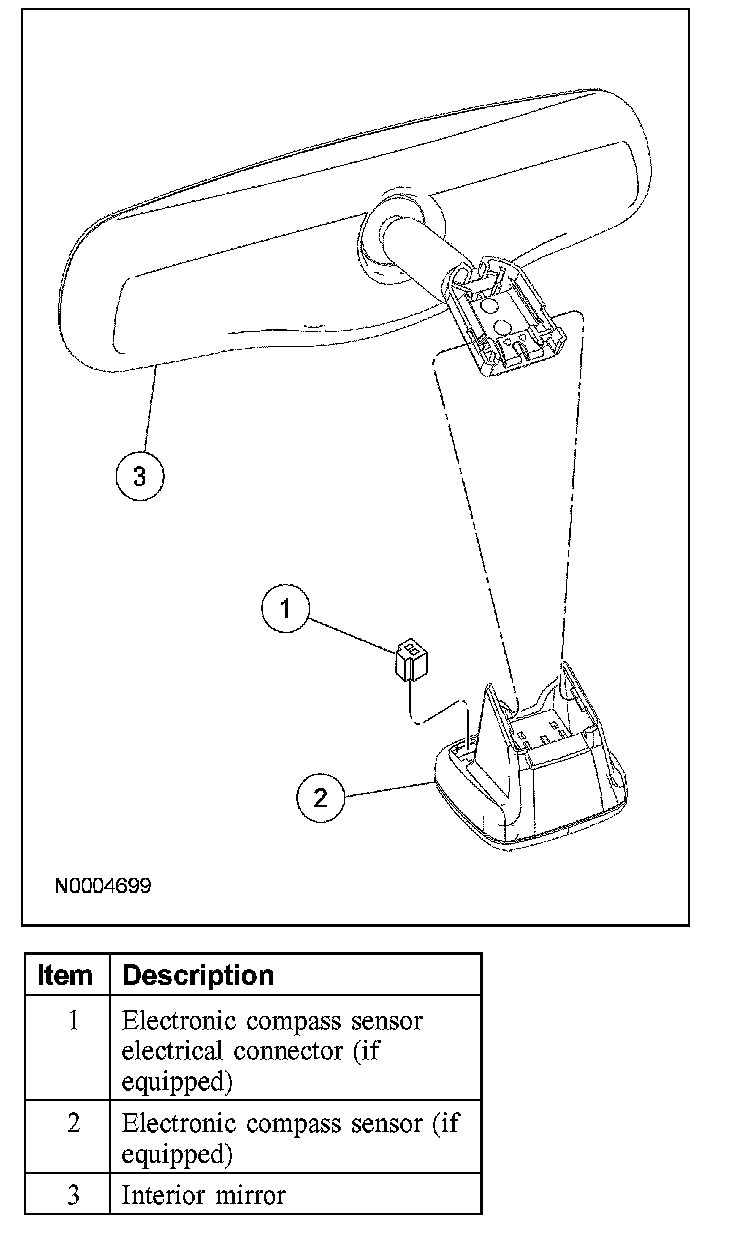 3

1

2

N0004699

| Item | Description |
|---|---|
| 1 | Electronic compass sensor electrical connector (if equipped) |
| 2 | Electronic compass sensor (if equipped) |
| 3 | Interior mirror |