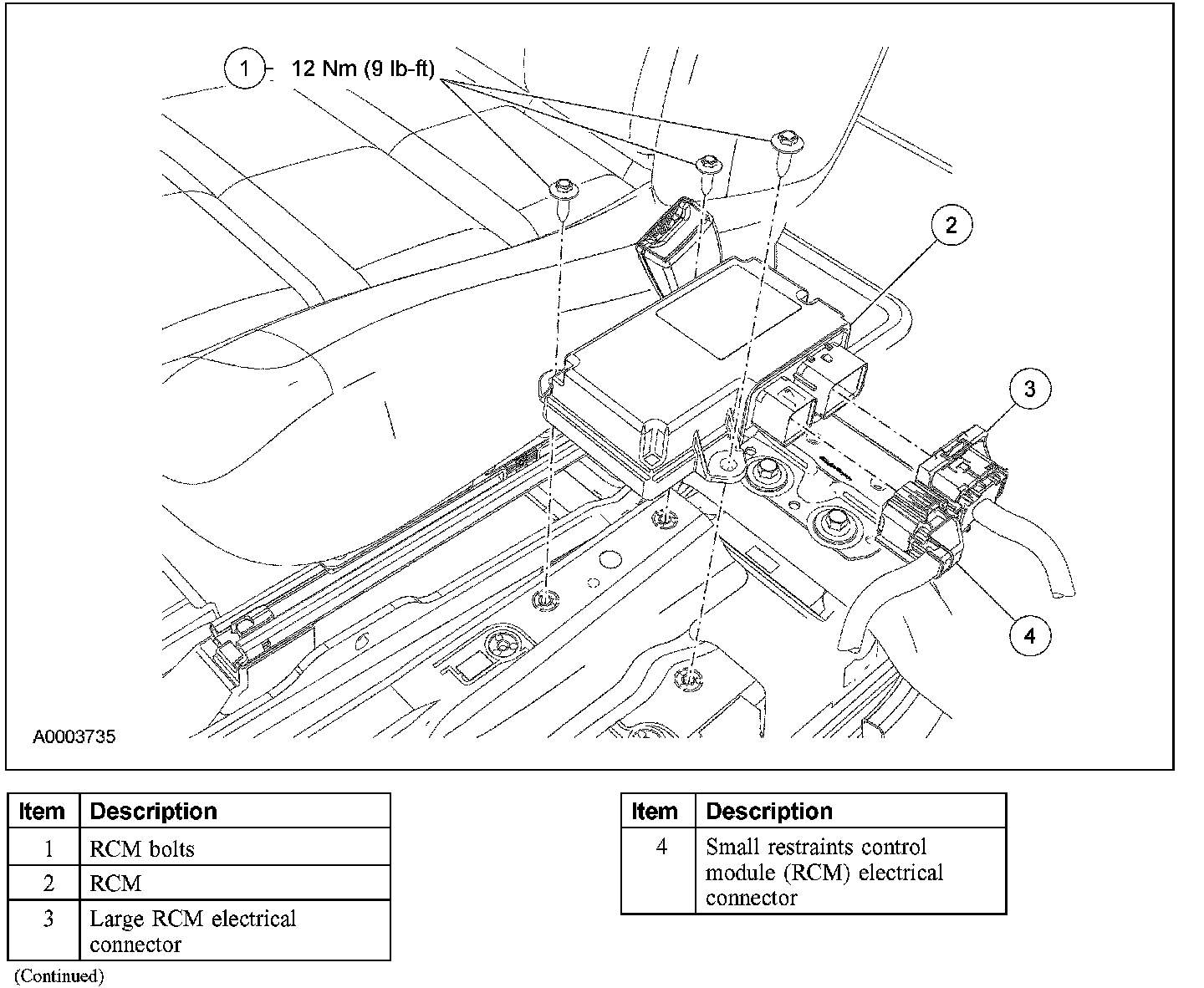 1 12 Nm (9 lb-ft)

2

3

4

A0003735

| Item | Description |
|---|---|
| 1 | RCM bolts |
| 2 | RCM |
| 3 | Large RCM electrical connector |

(Continued)

| Item | Description |
|---|---|
| 4 | Small restraints control module (RCM) electrical connector |