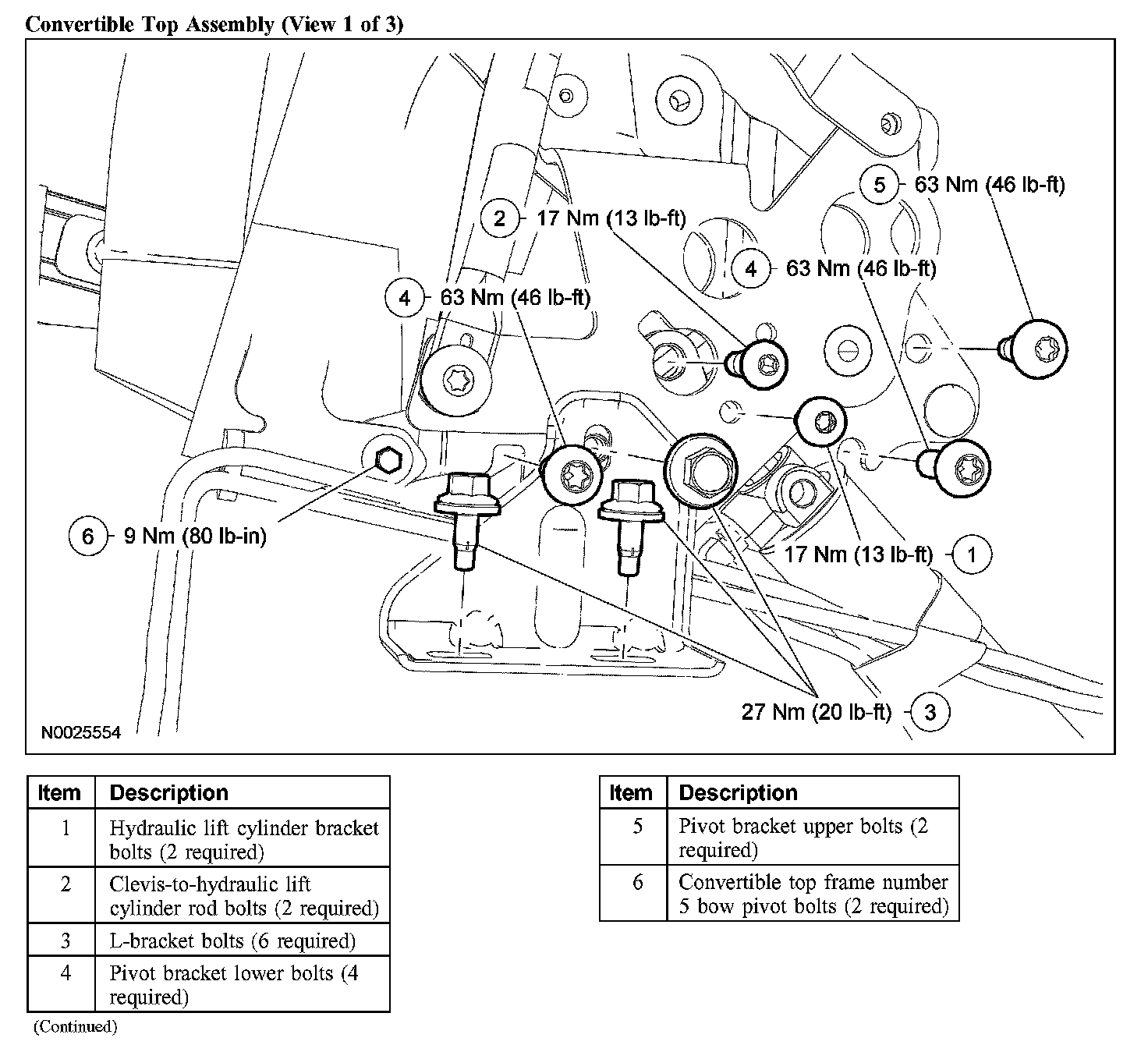 Convertible Top Assembly (View 1 of 3)

5 63 Nm (46 lb-ft)

2 17 Nm (13 lb-ft)

4 63 Nm (46 lb-ft)

4 63 Nm (46 lb-ft)

6 9 Nm (80 lb-in)

17 Nm (13 lb-ft) 1

27 Nm (20 lb-ft) 3

N0025554

| Item | Description |
|---|---|
| 1 | Hydraulic lift cylinder bracket bolts (2 required) |
| 2 | Clevis-to-hydraulic lift cylinder rod bolts (2 required) |
| 3 | L-bracket bolts (6 required) |
| 4 | Pivot bracket lower bolts (4 required) |

(Continued)

| Item | Description |
|---|---|
| 5 | Pivot bracket upper bolts (2 required) |
| 6 | Convertible top frame number 5 bow pivot bolts (2 required) |