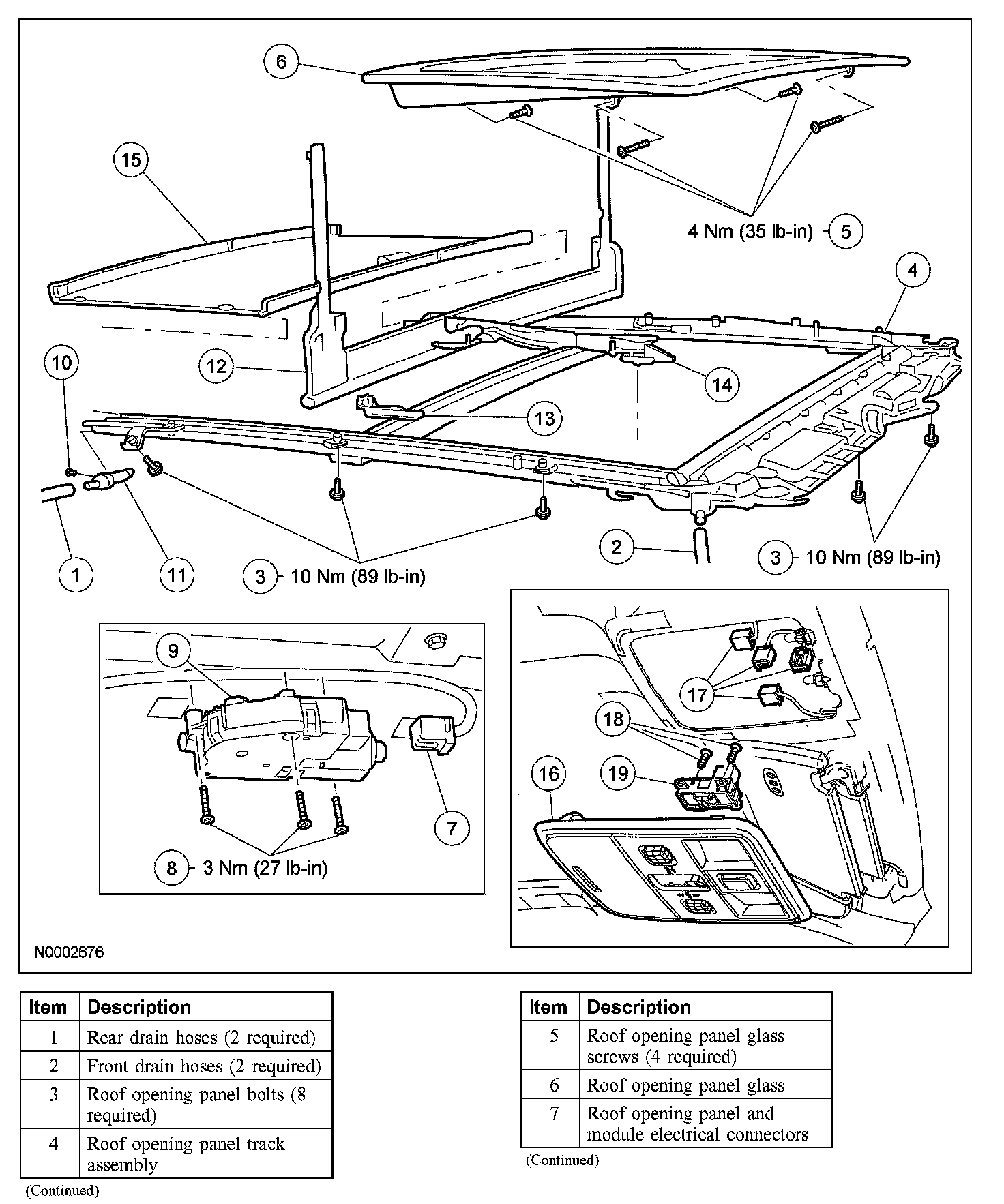 6

15

4 Nm (35 lb-in) 5

4

10

12

14

13

1

11

3 10 Nm (89 lb-in)

2

3 10 Nm (89 lb-in)

9

7

8 3 Nm (27 lb-in)

17

18

16

19

N0002676

| Item | Description |
|---|---|
| 1 | Rear drain hoses (2 required) |
| 2 | Front drain hoses (2 required) |
| 3 | Roof opening panel bolts (8 required) |
| 4 | Roof opening panel track assembly |

(Continued)

| Item | Description |
|---|---|
| 5 | Roof opening panel glass screws (4 required) |
| 6 | Roof opening panel glass |
| 7 | Roof opening panel and module electrical connectors |

(Continued)