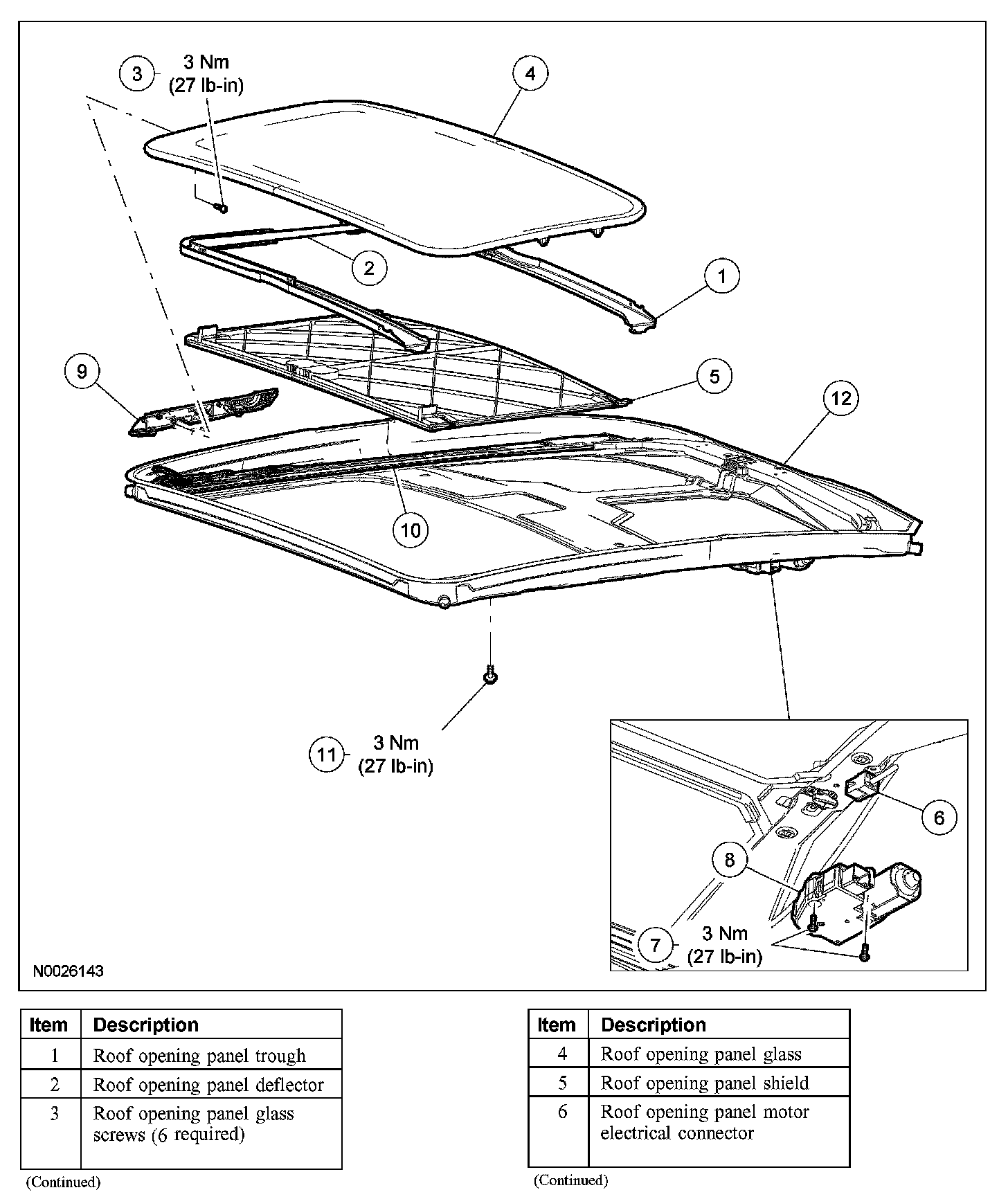 3 3 Nm (27 lb-in)

4

2

1

9

5

12

10

11 3 Nm (27 lb-in)

6

8

7 3 Nm (27 lb-in)

N0026143

| Item | Description |
|---|---|
| 1 | Roof opening panel trough |
| 2 | Roof opening panel deflector |
| 3 | Roof opening panel glass screws (6 required) |

(Continued)

| Item | Description |
|---|---|
| 4 | Roof opening panel glass |
| 5 | Roof opening panel shield |
| 6 | Roof opening panel motor electrical connector |

(Continued)