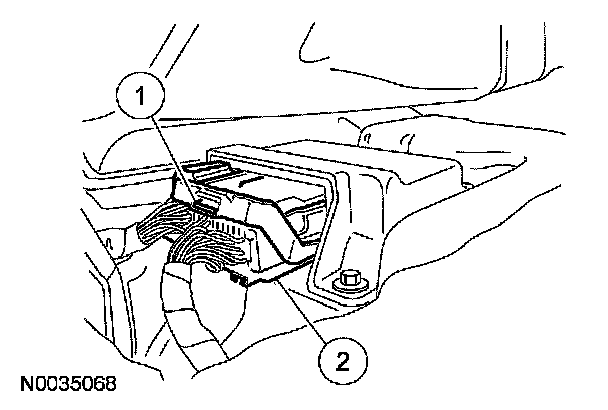 1
2
N0035068