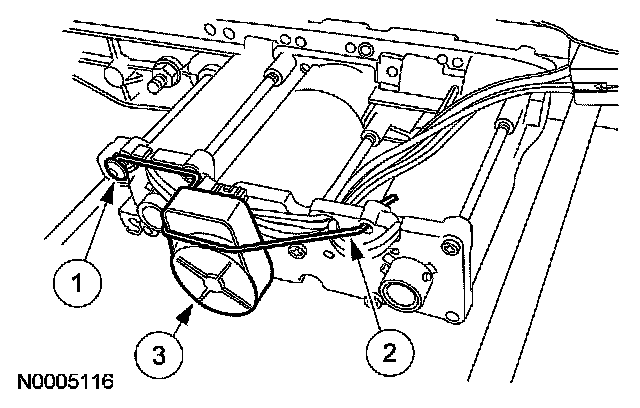 1
3
2
N0005116