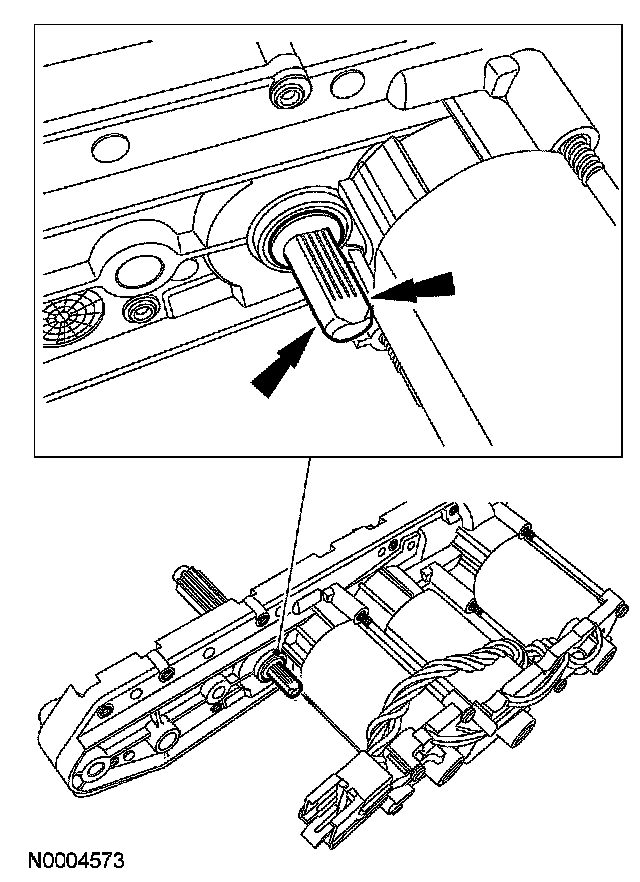 N0004573