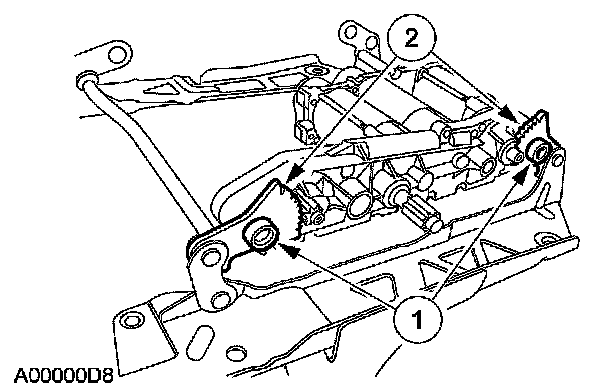 2

1

A00000D8