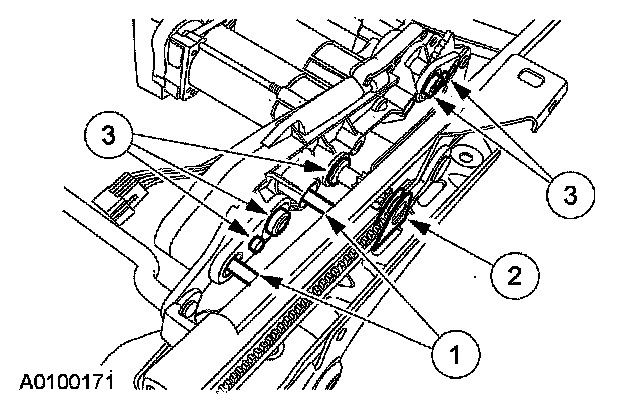 3
3
2
1
A0100171