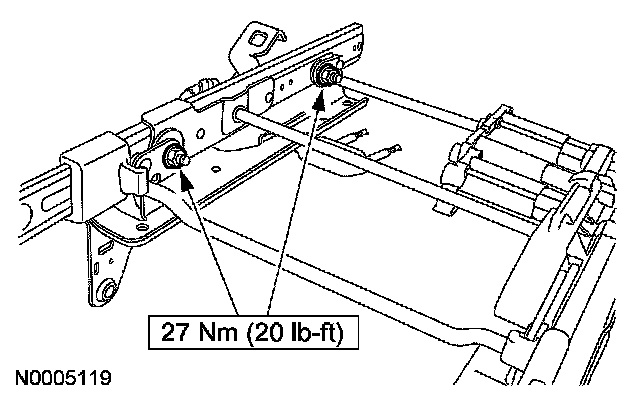 27 Nm (20 lb-ft)

N0005119