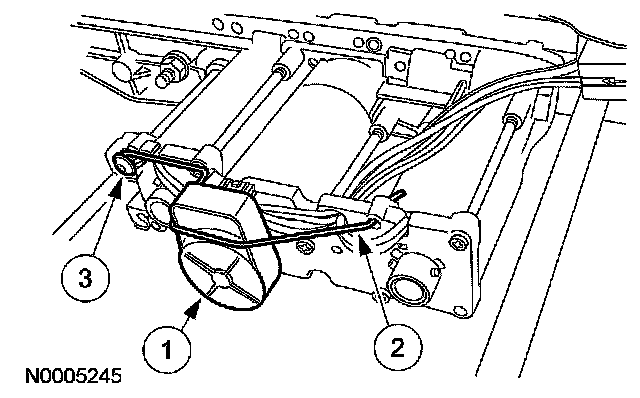 3

1

2

N0005245