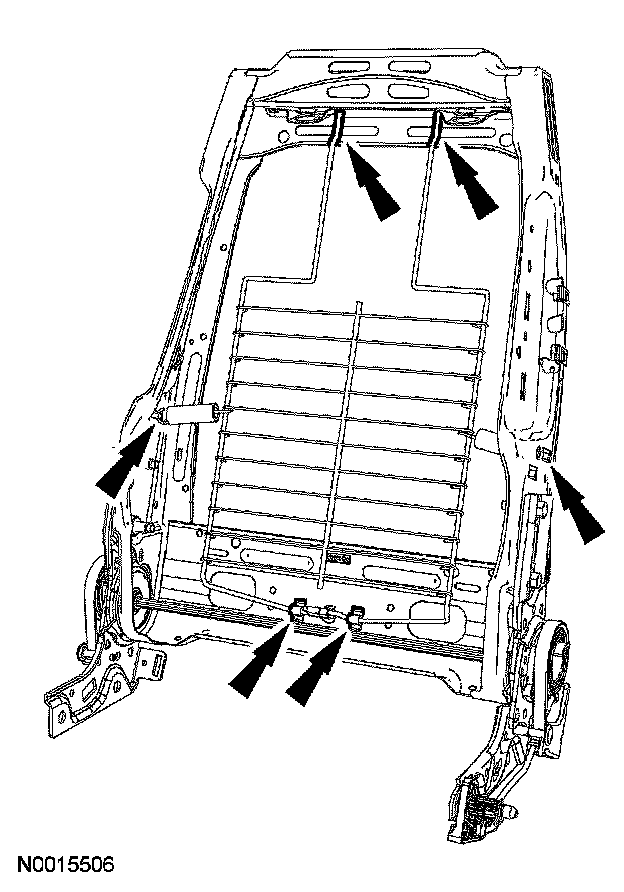 N0015506