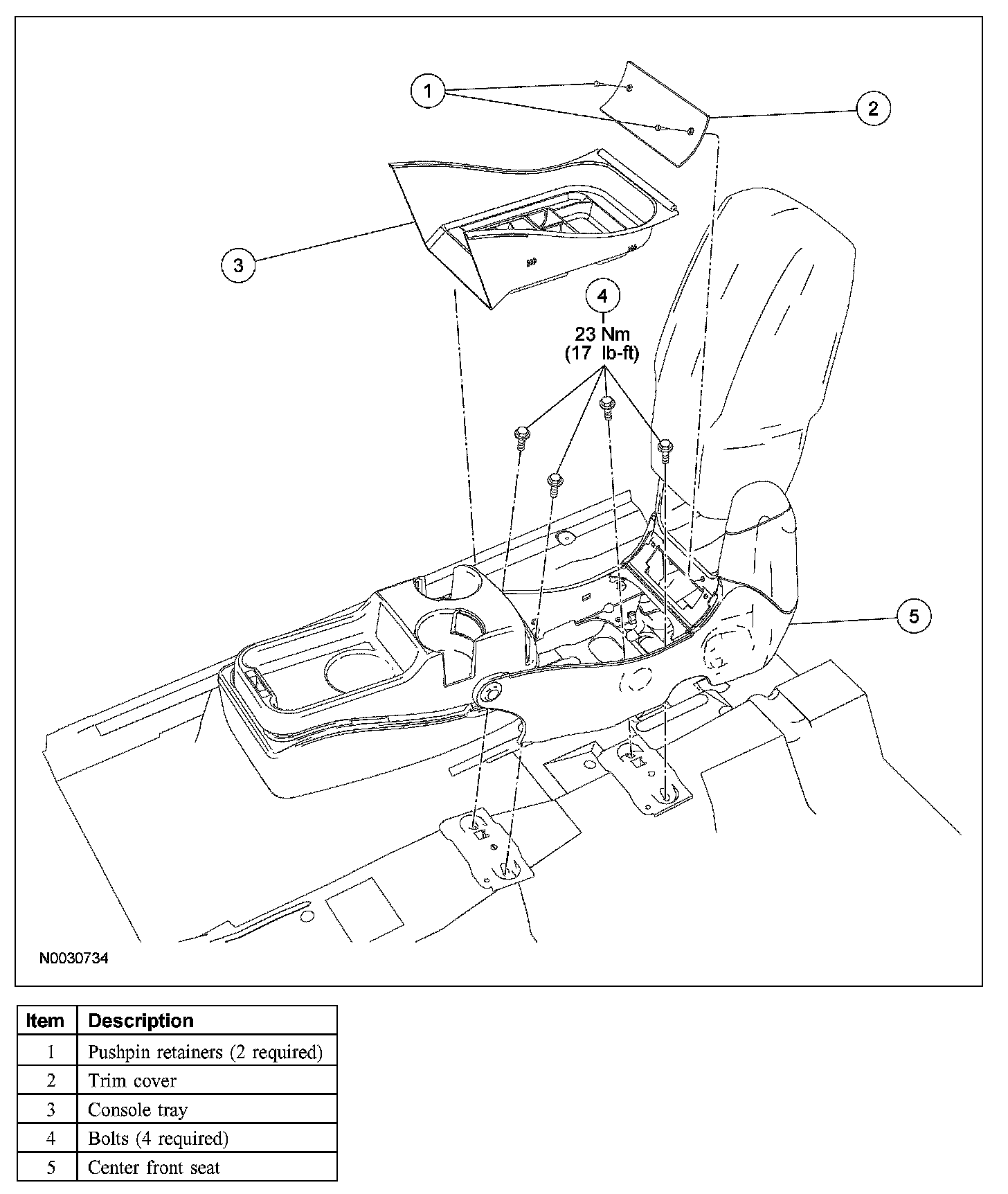 1

2

3

4
23 Nm
(17 lb-ft)

5

N0030734

| Item | Description |
|---|---|
| 1 | Pushpin retainers (2 required) |
| 2 | Trim cover |
| 3 | Console tray |
| 4 | Bolts (4 required) |
| 5 | Center front seat |