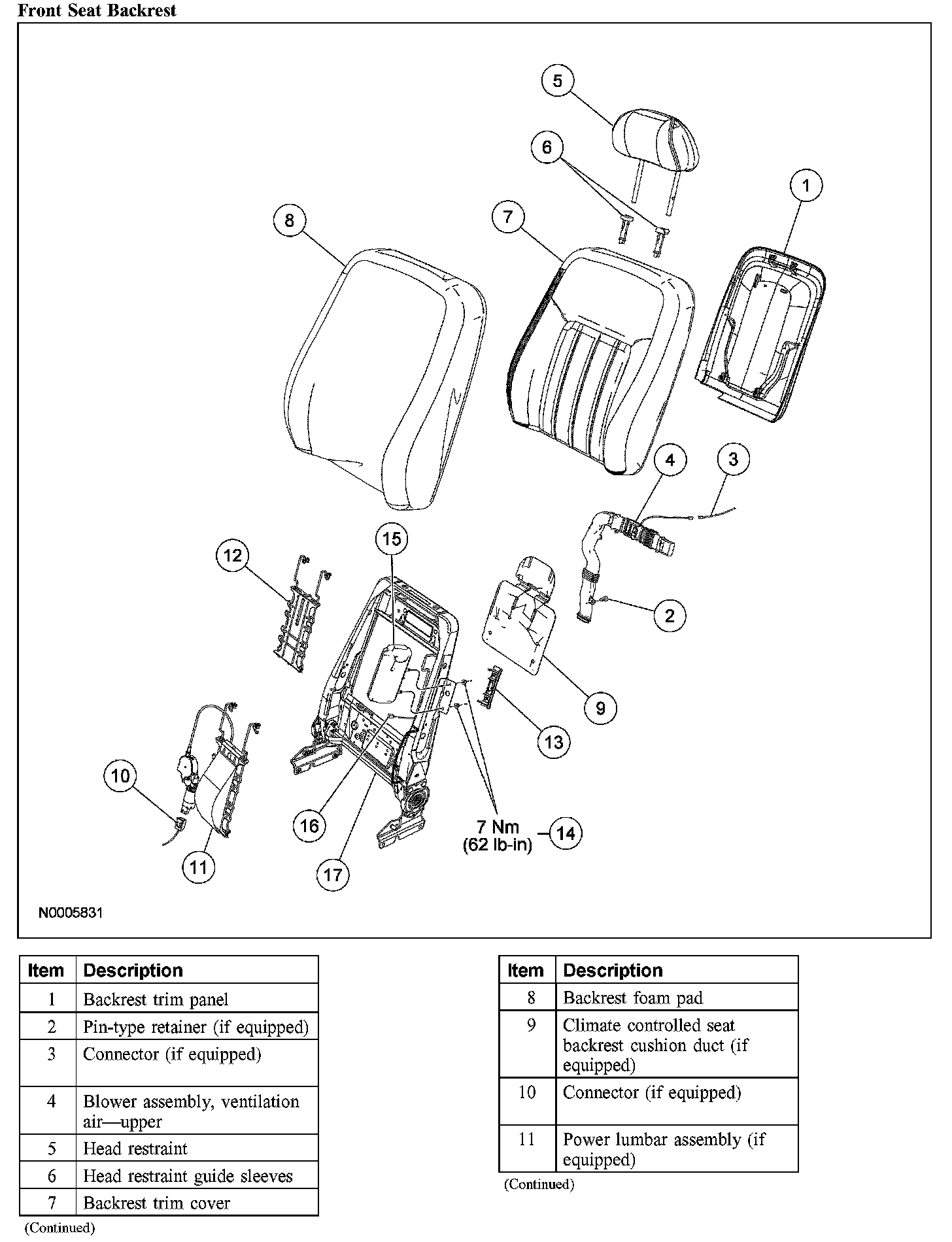 Front Seat Backrest

5
6
1
8
7
4
3
15
12
2
9
13
10
16
7 Nm
(62 lb-in)
14
11
17

N0005831

| Item | Description |
|---|---|
| 1 | Backrest trim panel |
| 2 | Pin-type retainer (if equipped) |
| 3 | Connector (if equipped) |
| 4 | Blower assembly, ventilation air—upper |
| 5 | Head restraint |
| 6 | Head restraint guide sleeves |
| 7 | Backrest trim cover |

(Continued)

| Item | Description |
|---|---|
| 8 | Backrest foam pad |
| 9 | Climate controlled seat backrest cushion duct (if equipped) |
| 10 | Connector (if equipped) |
| 11 | Power lumbar assembly (if equipped) |

(Continued)