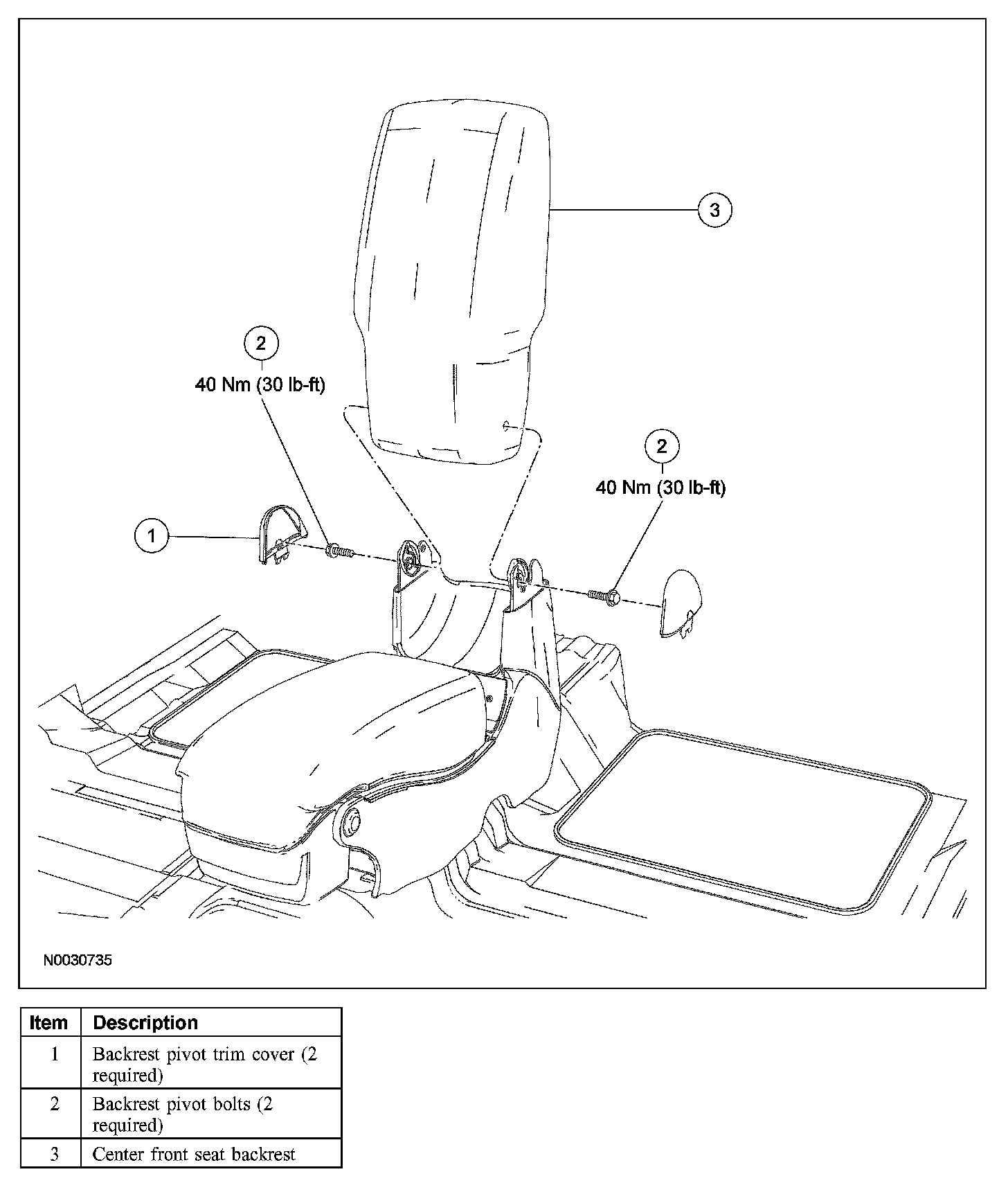 3

2

40 Nm (30 lb-ft)

2

40 Nm (30 lb-ft)

1

N0030735

| Item | Description |
|---|---|
| 1 | Backrest pivot trim cover (2 required) |
| 2 | Backrest pivot bolts (2 required) |
| 3 | Center front seat backrest |