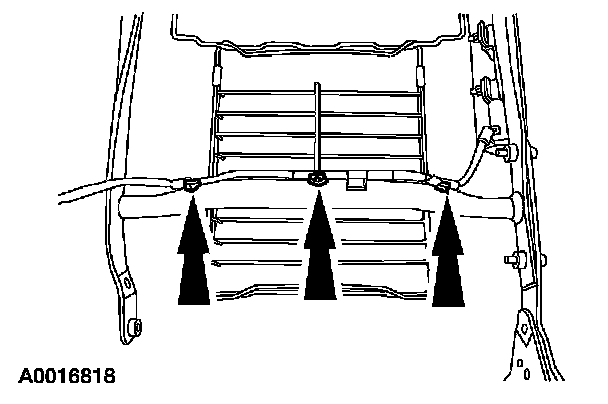 A0016818