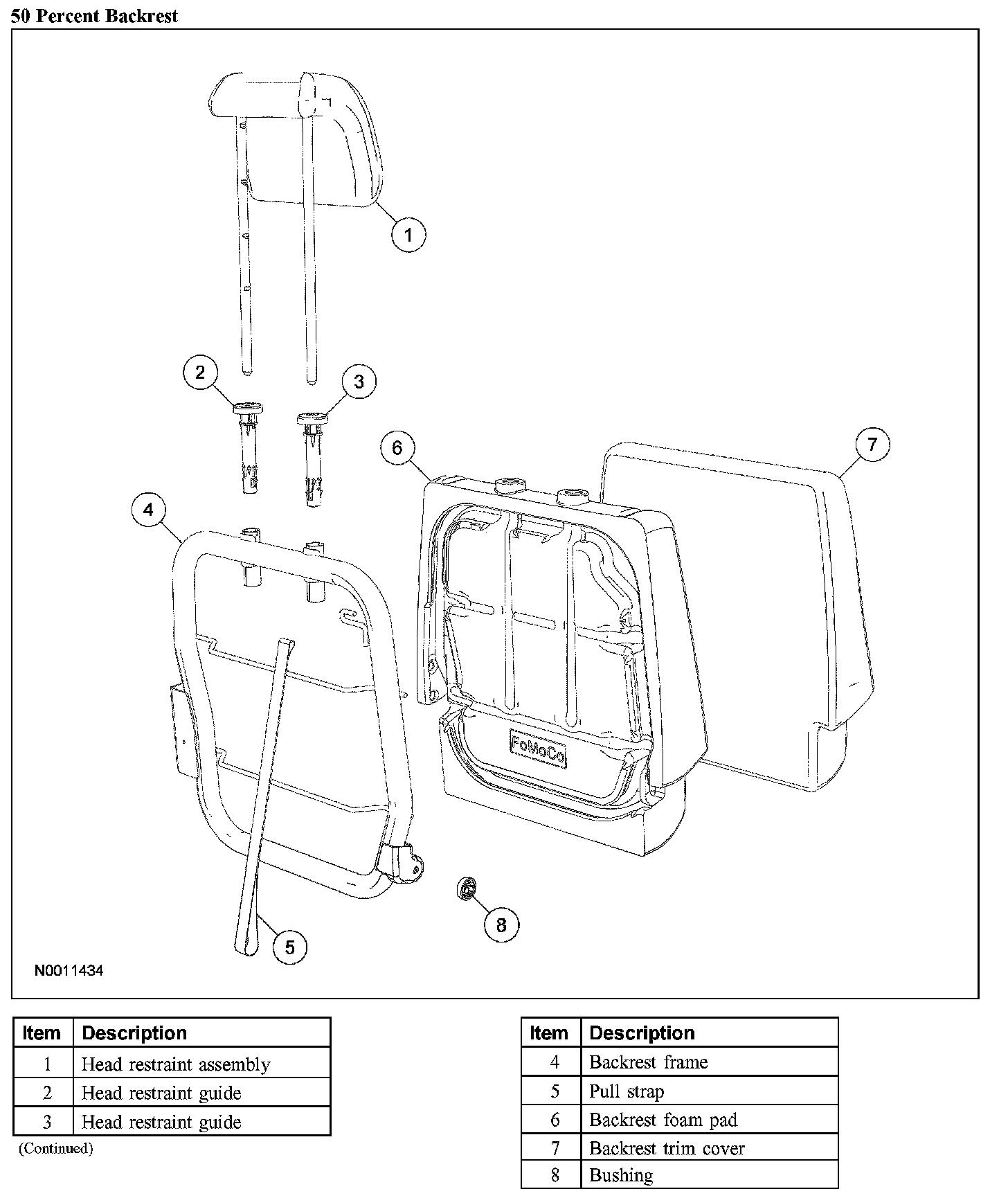 50 Percent Backrest

1
2
3
6
7
4
FoMoCo
8
5
N0011434

| Item | Description |
|---|---|
| 1 | Head restraint assembly |
| 2 | Head restraint guide |
| 3 | Head restraint guide |

(Continued)

| Item | Description |
|---|---|
| 4 | Backrest frame |
| 5 | Pull strap |
| 6 | Backrest foam pad |
| 7 | Backrest trim cover |
| 8 | Bushing |