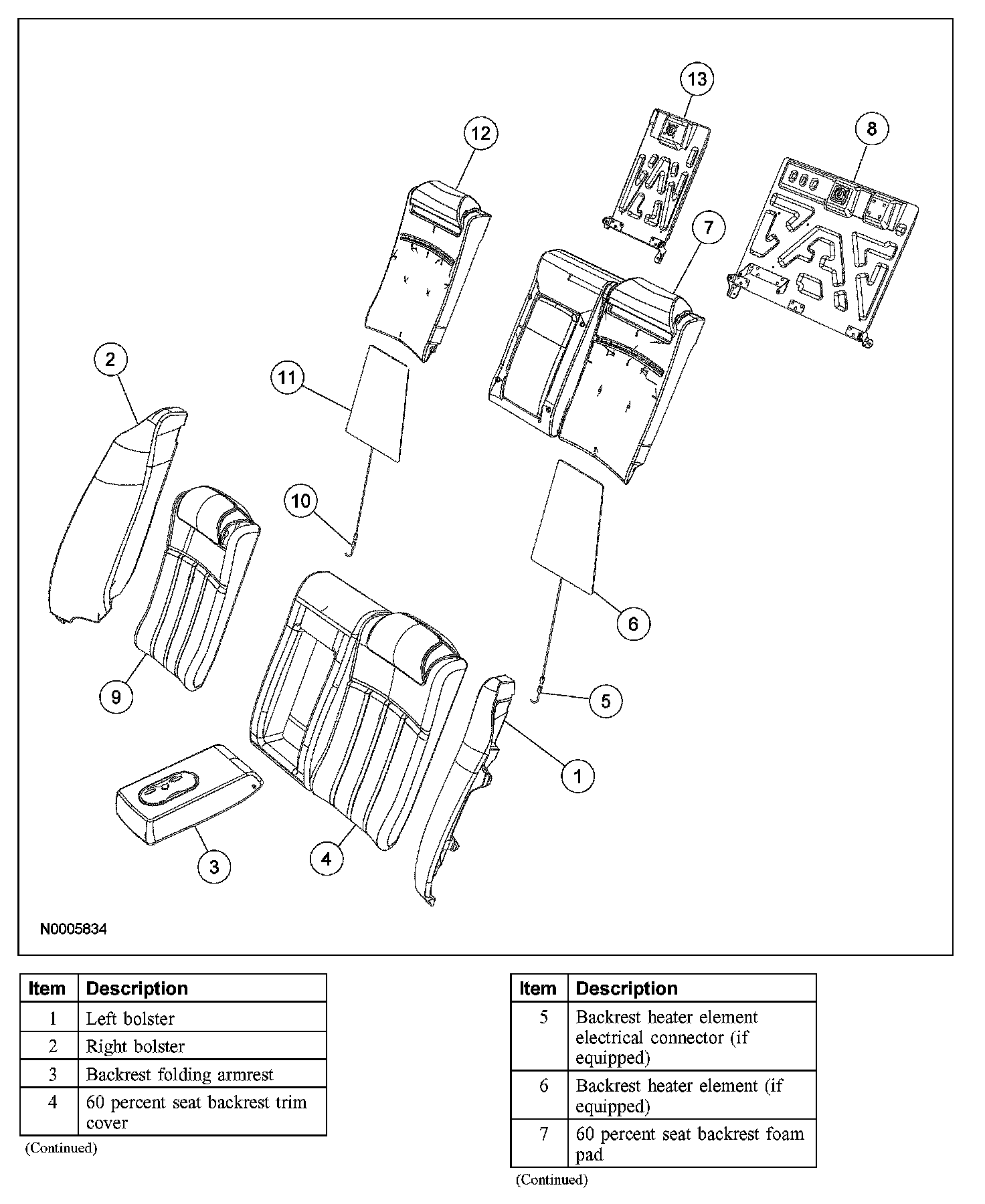 13
12
8
7
2
11
10
6
9
5
1
3
4

N0005834

| Item | Description |
|---|---|
| 1 | Left bolster |
| 2 | Right bolster |
| 3 | Backrest folding armrest |
| 4 | 60 percent seat backrest trim cover |

(Continued)

| Item | Description |
|---|---|
| 5 | Backrest heater element electrical connector (if equipped) |
| 6 | Backrest heater element (if equipped) |
| 7 | 60 percent seat backrest foam pad |

(Continued)