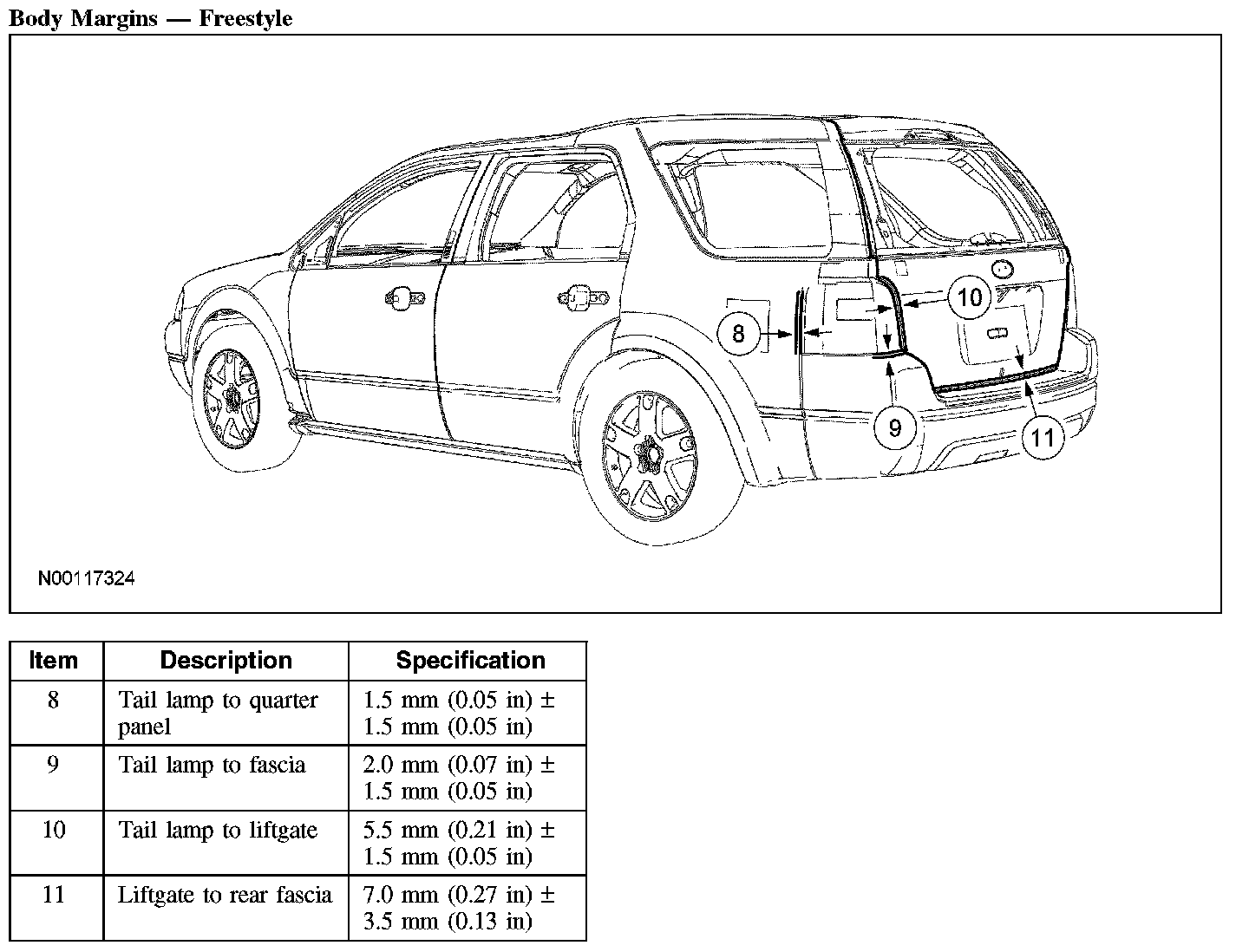 Body Margins — Freestyle

10
8
9
11

N00117324

| Item | Description | Specification |
|---|---|---|
| 8 | Tail lamp to quarter panel | 1.5 mm (0.05 in) ± 1.5 mm (0.05 in) |
| 9 | Tail lamp to fascia | 2.0 mm (0.07 in) ± 1.5 mm (0.05 in) |
| 10 | Tail lamp to liftgate | 5.5 mm (0.21 in) ± 1.5 mm (0.05 in) |
| 11 | Liftgate to rear fascia | 7.0 mm (0.27 in) ± 3.5 mm (0.13 in) |