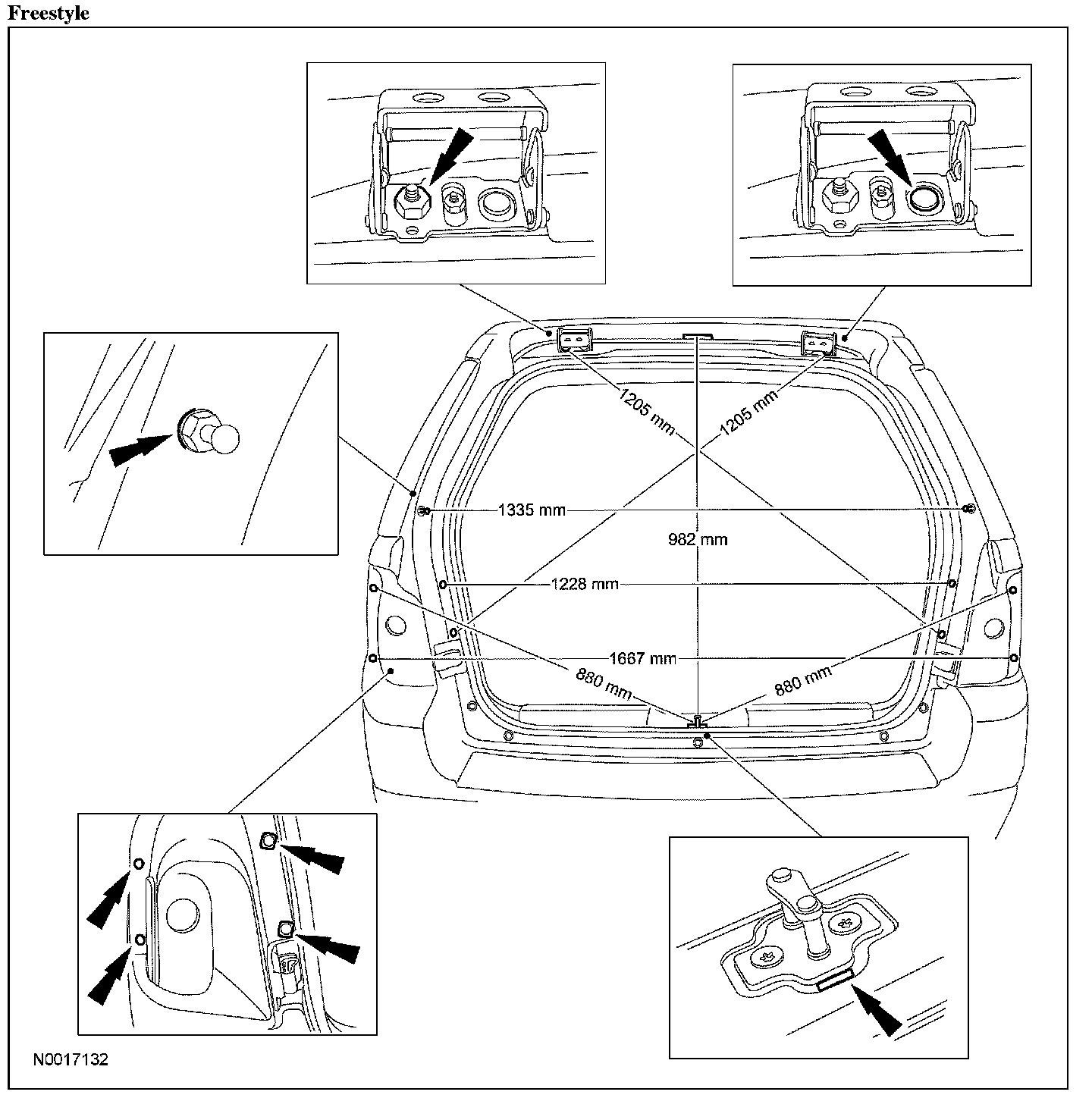 Freestyle

1205 mm

1205 mm

1335 mm

982 mm

1228 mm

1667 mm

880 mm

880 mm

N0017132