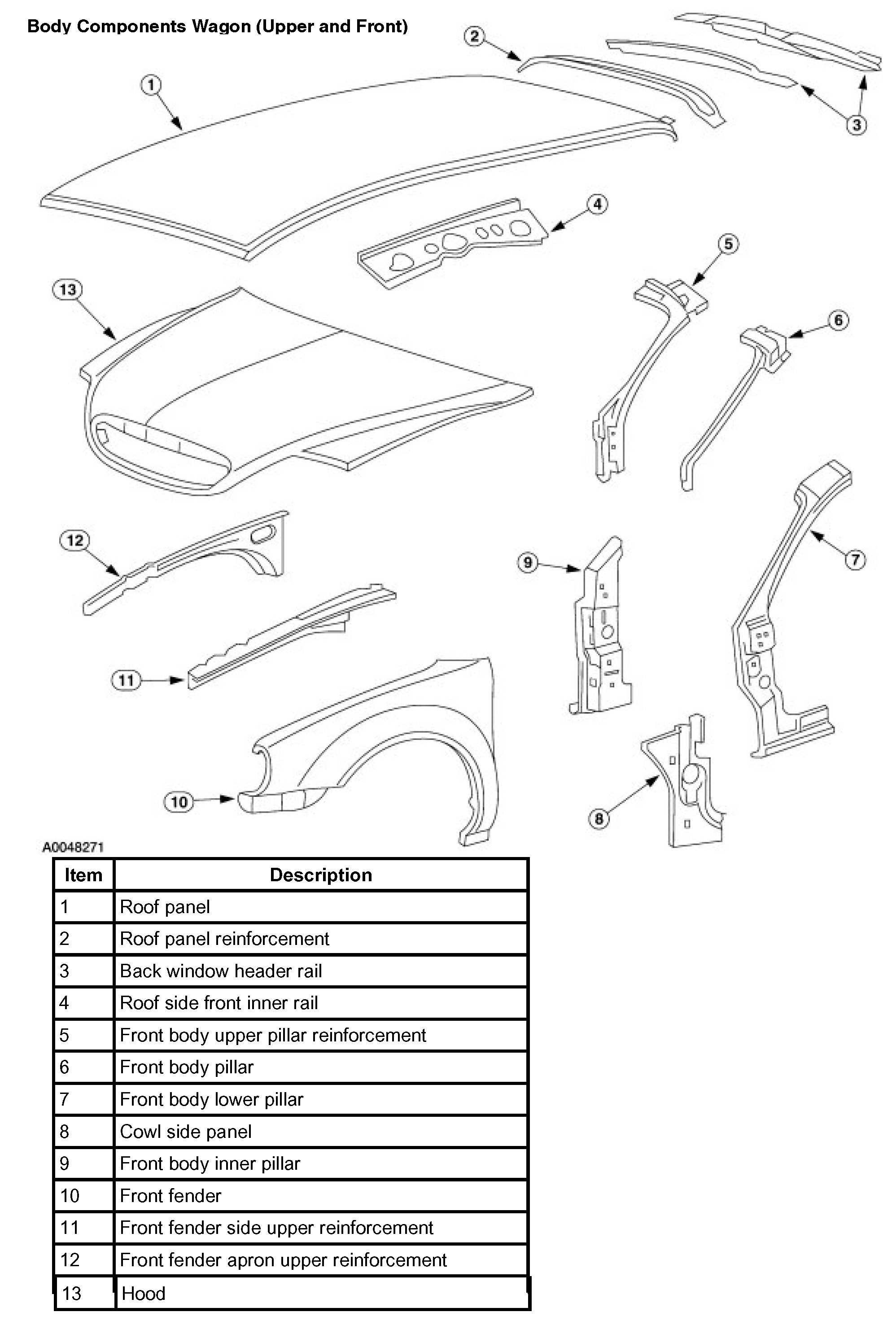 Body Components Wagon (Upper and Front)

2
1
3
4
5
13
6
12
9
7
11
10
8

A0048271

| Item | Description |
|---|---|
| 1 | Roof panel |
| 2 | Roof panel reinforcement |
| 3 | Back window header rail |
| 4 | Roof side front inner rail |
| 5 | Front body upper pillar reinforcement |
| 6 | Front body pillar |
| 7 | Front body lower pillar |
| 8 | Cowl side panel |
| 9 | Front body inner pillar |
| 10 | Front fender |
| 11 | Front fender side upper reinforcement |
| 12 | Front fender apron upper reinforcement |
| 13 | Hood |